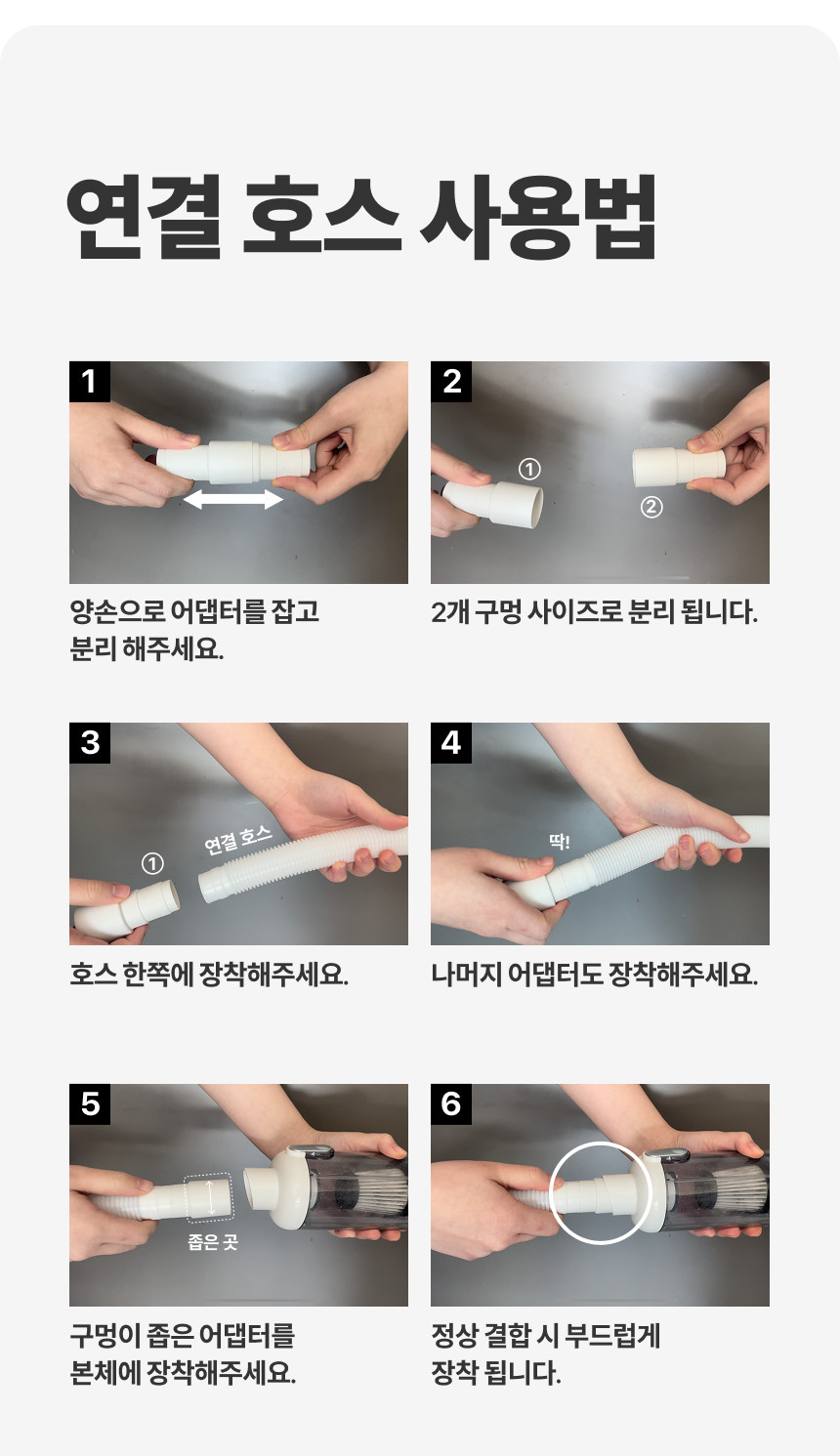 연결 호스 사용법

1

양손으로 어댑터를 잡고 분리 해주세요.

2

①

②

2개 구멍 사이즈로 분리 됩니다.

3

①

연결 호스

호스 한쪽에 장착해주세요.

4

딱!

나머지 어댑터도 장착해주세요.

5

좁은 곳

구멍이 좁은 어댑터를 본체에 장착해주세요.

6

정상 결합 시 부드럽게 장착 됩니다.