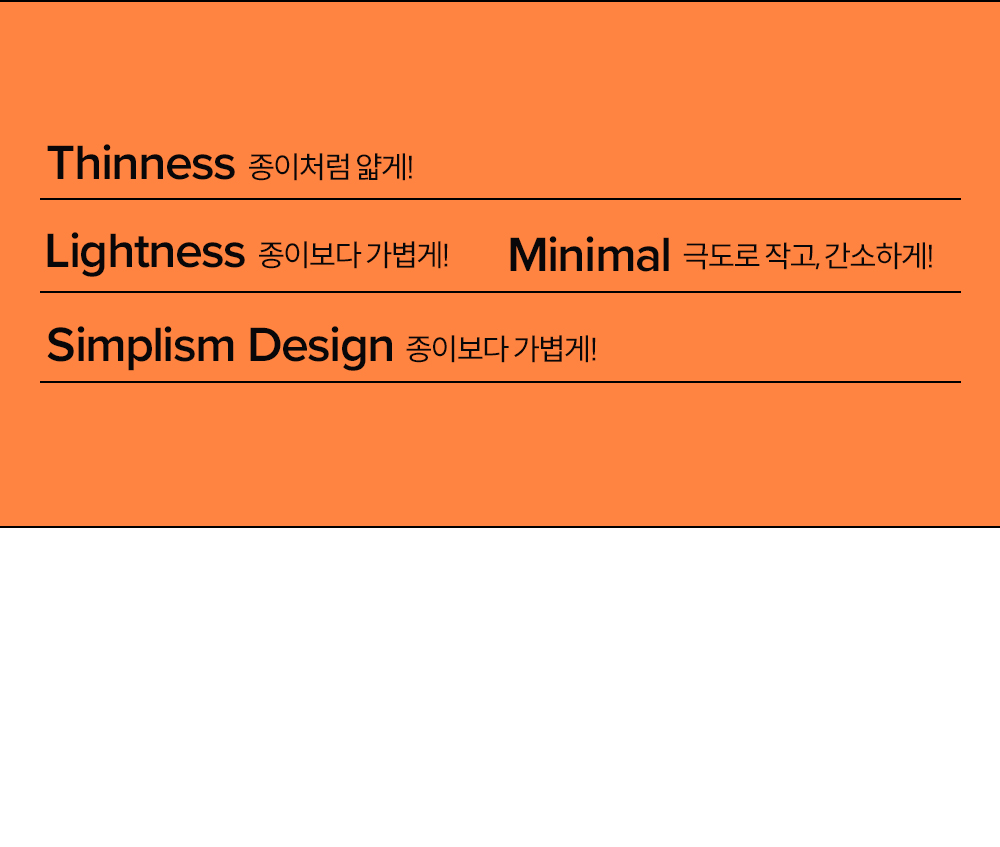 Thinness 종이처럼 얇게!

Lightness 종이보다 가볍게!

Minimal 극도로 작고, 간소하게!

Simplism Design 종이보다 가볍게!