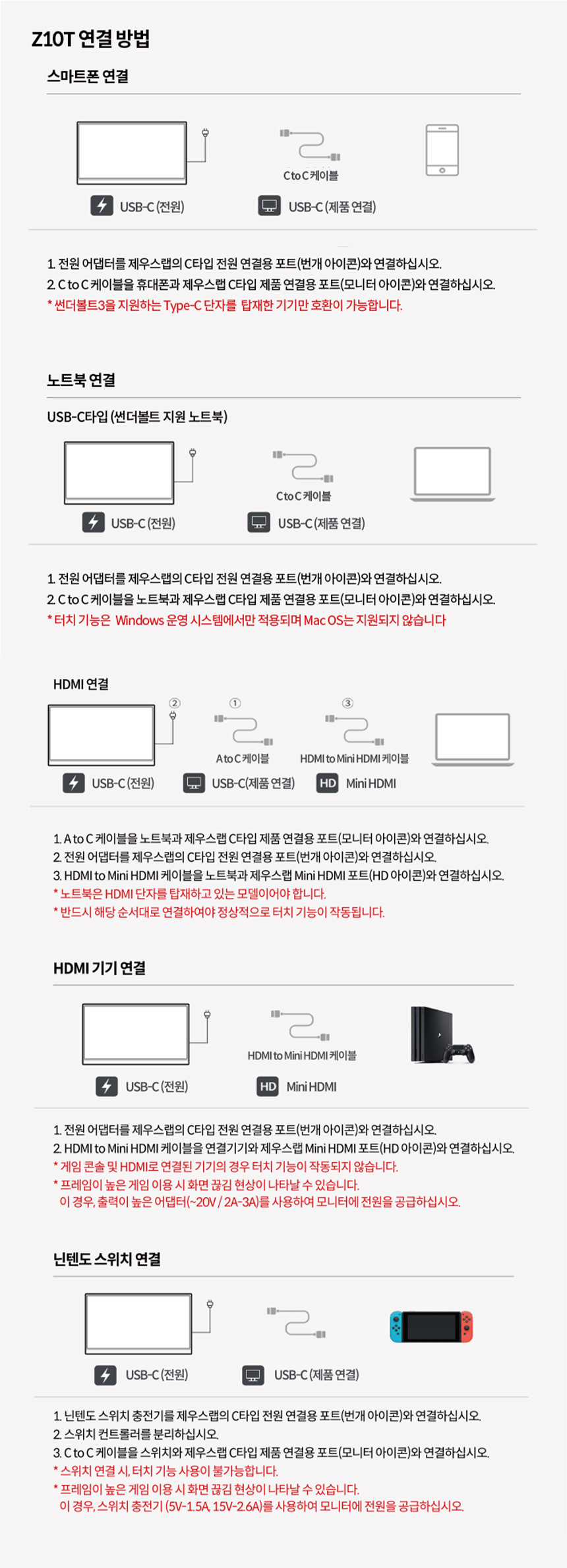 Z10T 연결 방법

스마트폰 연결

C to C 케이블

USB-C (전원)

USB-C (제품 연결)

1. 전원 어댑터를 제우스랩의 C타입 전원 연결용 포트(번개 아이콘)와 연결하십시오.
2. C to C 케이블을 휴대폰과 제우스랩 C타입 제품 연결용 포트(모니터 아이콘)와 연결하십시오.
* 썬더볼트3을 지원하는 Type-C 단자를 탑재한 기기만 호환이 가능합니다.

노트북 연결

USB-C타입 (썬더볼트 지원 노트북)

C to C 케이블

USB-C (전원)

USB-C (제품 연결)

1. 전원 어댑터를 제우스랩의 C타입 전원 연결용 포트(번개 아이콘)와 연결하십시오.
2. C to C 케이블을 노트북과 제우스랩 C타입 제품 연결용 포트(모니터 아이콘)와 연결하십시오.
* 터치 기능은 Windows 운영 시스템에서만 적용되며 Mac OS는 지원되지 않습니다

HDMI 연결

②

①

③

A to C 케이블

HDMI to Mini HDMI 케이블

USB-C (전원)

USB-C(제품 연결)

HD

Mini HDMI

1. A to C 케이블을 노트북과 제우스랩 C타입 제품 연결용 포트(모니터 아이콘)와 연결하십시오.
2. 전원 어댑터를 제우스랩의 C타입 전원 연결용 포트(번개 아이콘)와 연결하십시오.
3. HDMI to Mini HDMI 케이블을 노트북과 제우스랩 Mini HDMI 포트(HD 아이콘)와 연결하십시오.
* 노트북은 HDMI 단자를 탑재하고 있는 모델이어야 합니다.
* 반드시 해당 순서대로 연결하여야 정상적으로 터치 기능이 작동됩니다.

HDMI 기기 연결

HDMI to Mini HDMI 케이블

USB-C (전원)

HD

Mini HDMI

1. 전원 어댑터를 제우스랩의 C타입 전원 연결용 포트(번개 아이콘)와 연결하십시오.
2. HDMI to Mini HDMI 케이블을 연결기기와 제우스랩 Mini HDMI 포트(HD 아이콘)와 연결하십시오.
* 게임 콘솔 및 HDMI로 연결된 기기의 경우 터치 기능이 작동되지 않습니다.
* 프레임이 높은 게임 이용 시 화면 끊김 현상이 나타날 수 있습니다.
이 경우, 출력이 높은 어댑터(~20V / 2A-3A)를 사용하여 모니터에 전원을 공급하십시오.

닌텐도 스위치 연결

USB-C (전원)

USB-C (제품 연결)

1. 닌텐도 스위치 충전기를 제우스랩의 C타입 전원 연결용 포트(번개 아이콘)와 연결하십시오.
2. 스위치 컨트롤러를 분리하십시오.
3. C to C 케이블을 스위치와 제우스랩 C타입 제품 연결용 포트(모니터 아이콘)와 연결하십시오.
* 스위치 연결 시, 터치 기능 사용이 불가능합니다.
* 프레임이 높은 게임 이용 시 화면 끊김 현상이 나타날 수 있습니다.
이 경우, 스위치 충전기 (5V-1.5A, 15V-2.6A)를 사용하여 모니터에 전원을 공급하십시오.