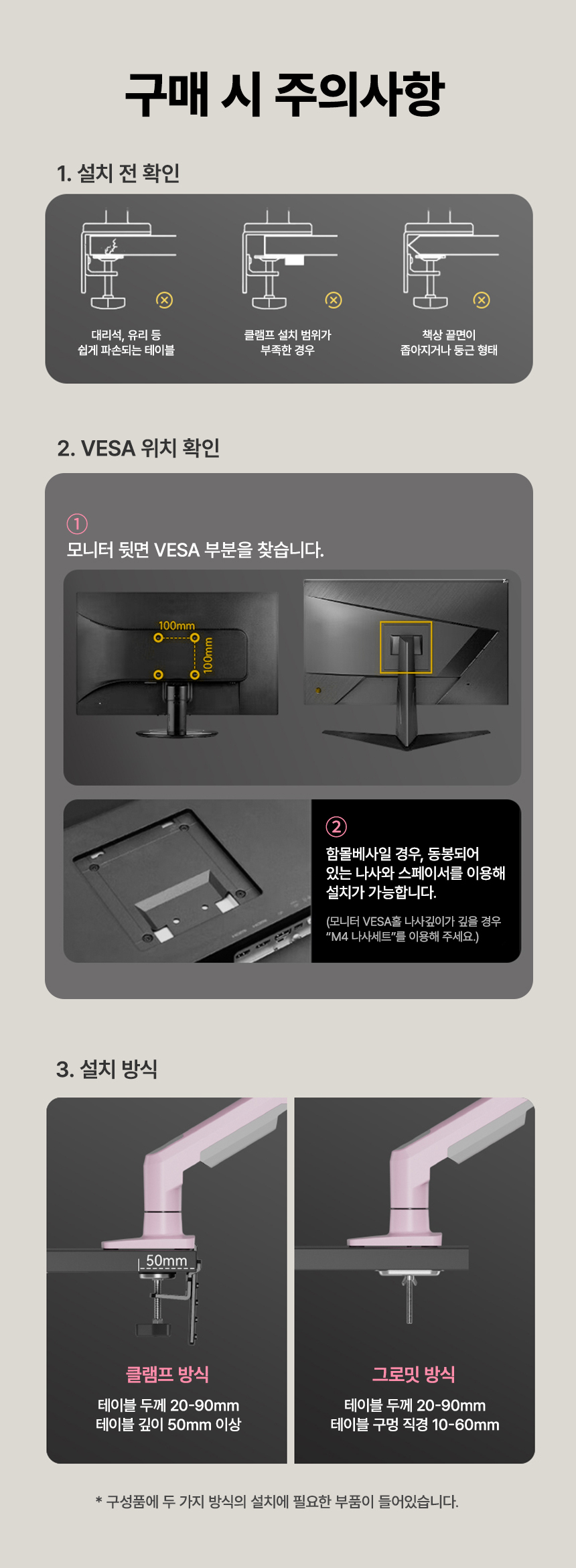 구매 시 주의사항

1. 설치 전 확인

대리석, 유리 등 쉽게 파손되는 테이블

클램프 설치 범위가 부족한 경우

책상 끝면이 좁아지거나 둥근 형태

2. VESA 위치 확인

①
모니터 뒷면 VESA 부분을 찾습니다.

100mm
100mm

②
함몰베사일 경우, 동봉되어 있는 나사와 스페이서를 이용해 설치가 가능합니다.

(모니터 VESA홀 나사깊이가 깊을 경우 "M4 나사세트"를 이용해 주세요.)

3. 설치 방식

50mm

클램프 방식
테이블 두께 20-90mm
테이블 깊이 50mm 이상

그로밋 방식
테이블 두께 20-90mm
테이블 구멍 직경 10-60mm

* 구성품에 두 가지 방식의 설치에 필요한 부품이 들어있습니다.