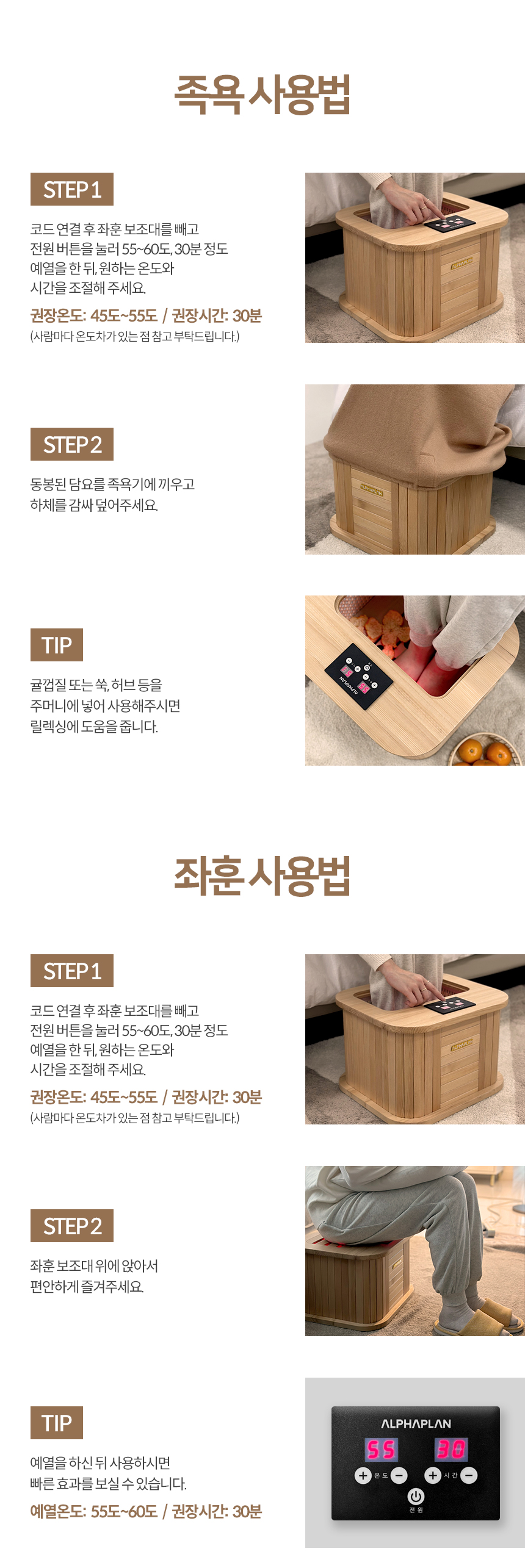 족욕 사용법

STEP 1

코드 연결 후 좌훈 보조대를 빼고 전원 버튼을 눌러 55~60도, 30분 정도 예열을 한 뒤, 원하는 온도와 시간을 조절해 주세요.

권장온도: 45도~55도 / 권장시간: 30분
(사람마다 온도차가 있는 점 참고 부탁드립니다.)

ALPHAPLAN

STEP 2

동봉된 담요를 족욕기에 끼우고 하체를 감싸 덮어주세요.

ALPHAPLAN

TIP

귤껍질 또는 쑥, 허브 등을 주머니에 넣어 사용해주시면 릴렉싱에 도움을 줍니다.

ALPHAPLAN

좌훈 사용법

STEP 1

코드 연결 후 좌훈 보조대를 빼고 전원 버튼을 눌러 55~60도, 30분 정도 예열을 한 뒤, 원하는 온도와 시간을 조절해 주세요.

권장온도: 45도~55도 / 권장시간: 30분
(사람마다 온도차가 있는 점 참고 부탁드립니다.)

ALPHAPLAN

STEP 2

좌훈 보조대 위에 앉아서 편안하게 즐겨주세요.

TIP

예열을 하신 뒤 사용하시면 빠른 효과를 보실 수 있습니다.

예열온도: 55도~60도 / 권장시간: 30분

ALPHAPLAN
55 30
온도 시간
전원