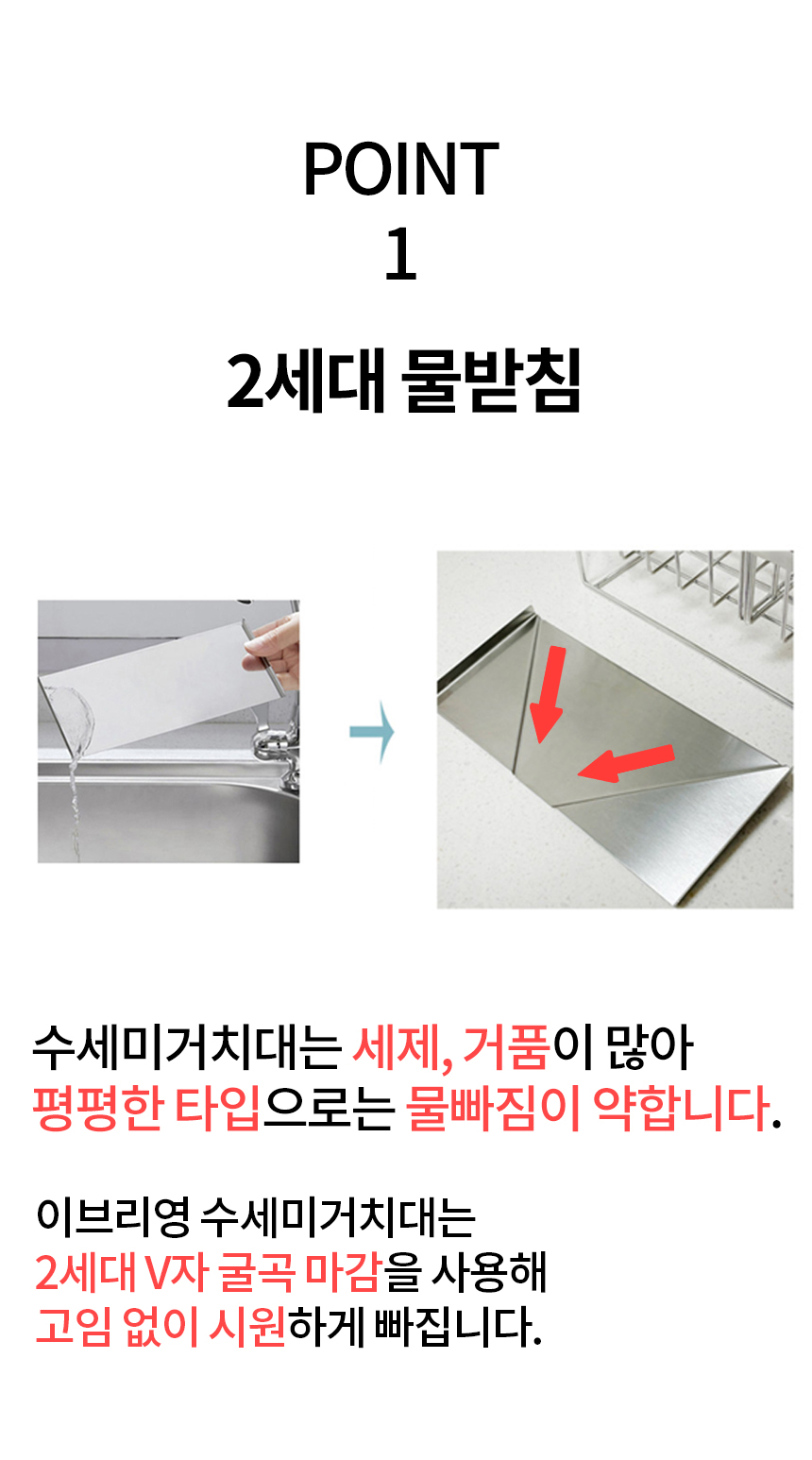 POINT
1

2세대 물받침

수세미거치대는 세제, 거품이 많아 평평한 타입으로는 물빠짐이 약합니다.

이브리영 수세미거치대는 2세대 V자 굴곡 마감을 사용해 고임 없이 시원하게 빠집니다.