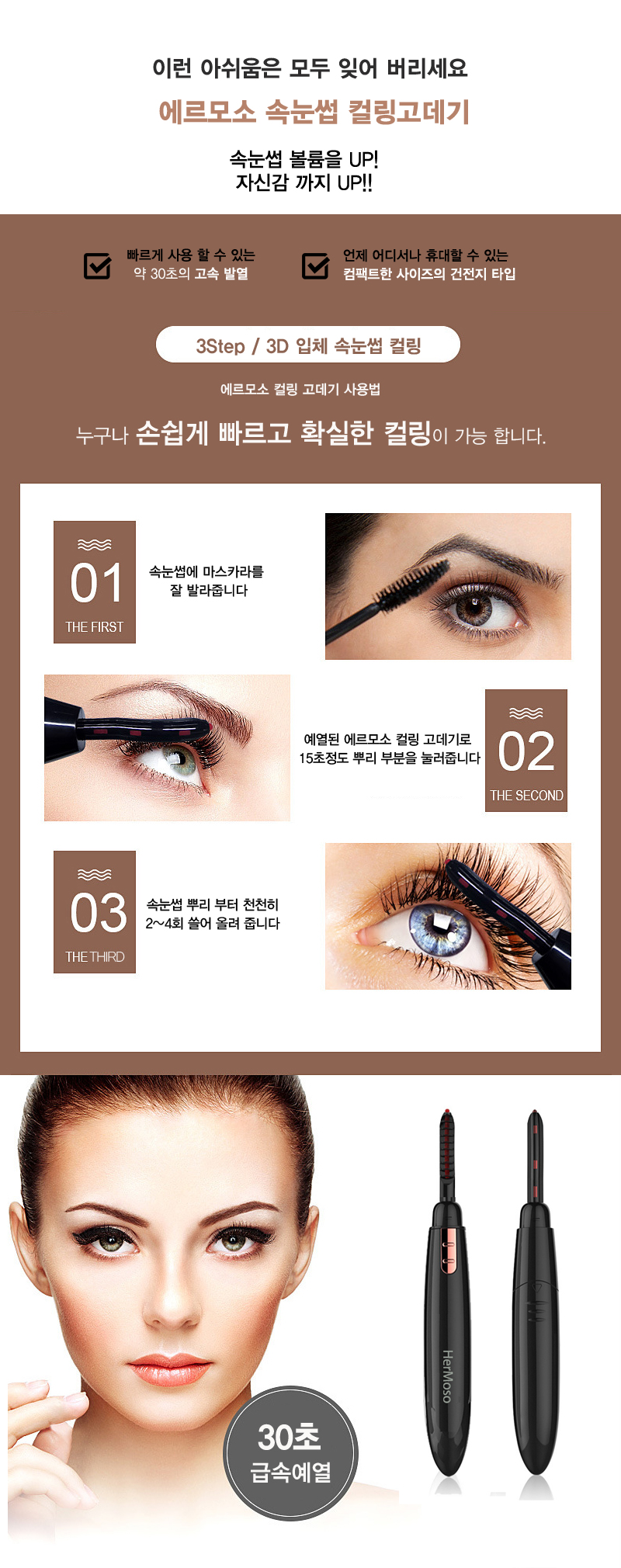 이런 아쉬움은 모두 잊어 버리세요
에르모소 속눈썹 컬링고데기

속눈썹 볼륨을 UP!
자신감 까지 UP!!

빠르게 사용 할 수 있는
약 30초의 고속 발열

언제 어디서나 휴대할 수 있는
컴팩트한 사이즈의 건전지 타입

3Step / 3D 입체 속눈썹 컬링

에르모소 컬링 고데기 사용법

누구나 손쉽게 빠르고 확실한 컬링이 가능 합니다.

01
THE FIRST

속눈썹에 마스카라를
잘 발라줍니다

예열된 에르모소 컬링 고데기로
15초정도 뿌리 부분을 눌러줍니다

02
THE SECOND

03
THE THIRD

속눈썹 뿌리 부터 천천히
2~4회 쓸어 올려 줍니다

30초
급속예열

HerMoso