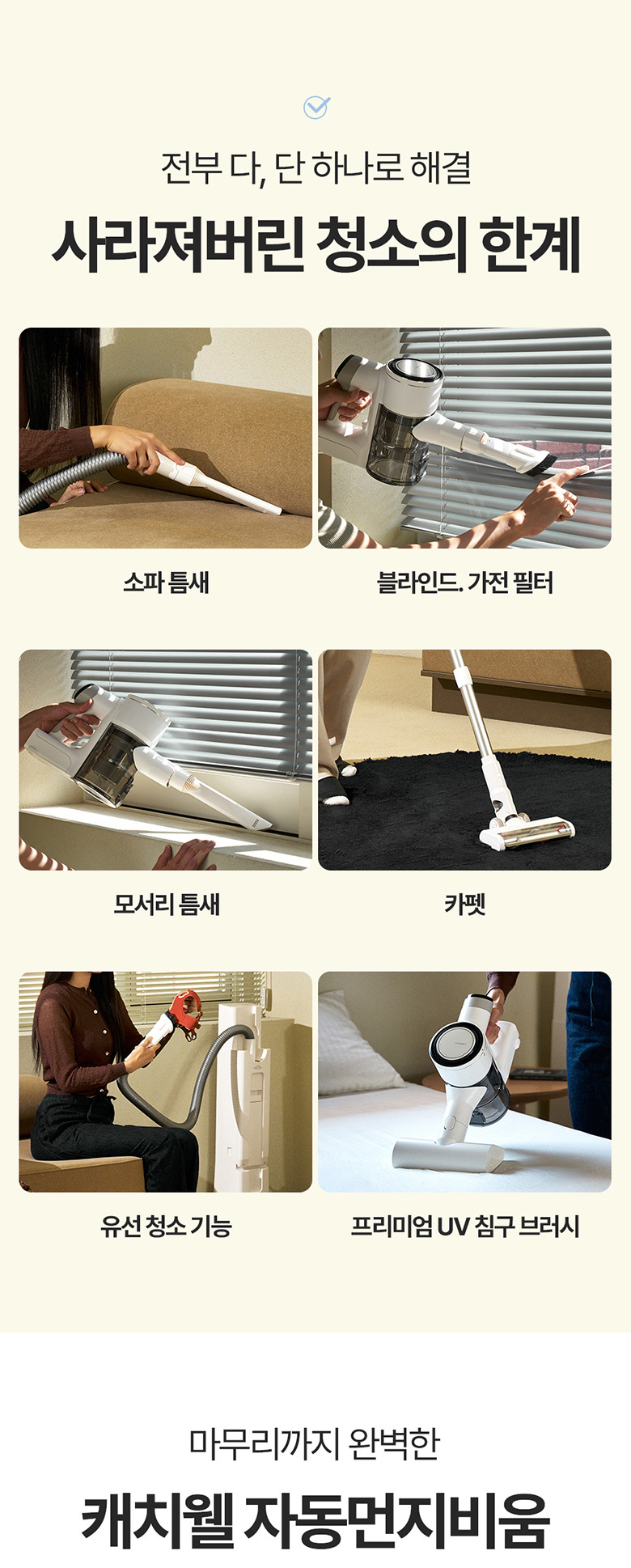 전부 다, 단 하나로 해결

사라져버린 청소의 한계

소파 틈새

블라인드. 가전 필터

모서리 틈새

카펫

유선 청소 기능

프리미엄 UV 침구 브러시

마무리까지 완벽한

캐치웰 자동먼지비움