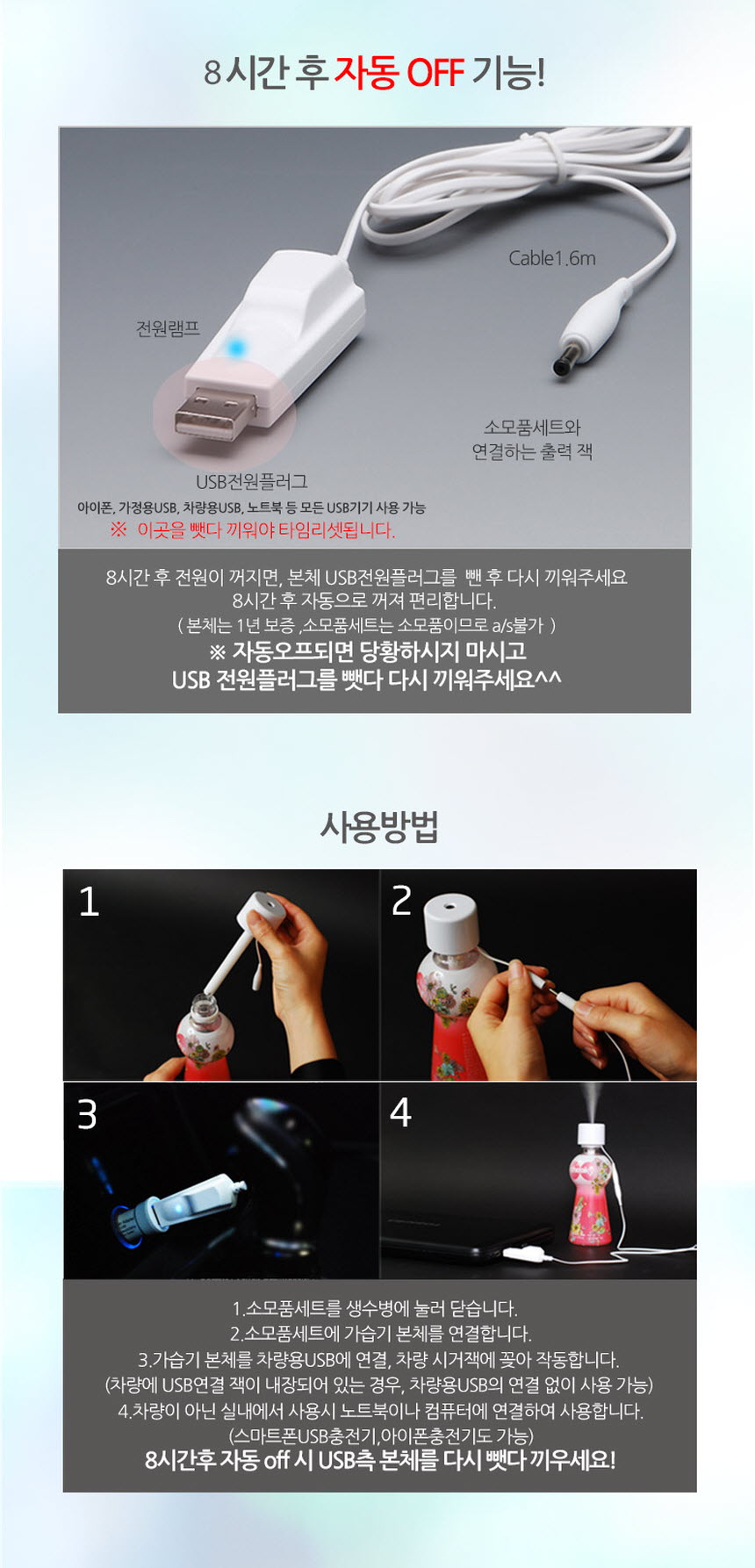 8시간 후 자동 OFF 기능!

Cable1.6m

전원램프

소모품세트와 연결하는 출력 잭

USB전원플러그

아이폰, 가정용USB, 차량용USB, 노트북 등 모든 USB기기 사용 가능

※ 이곳을 뺏다 끼워야 타임리셋됩니다.

8시간 후 전원이 꺼지면, 본체 USB전원플러그를 뺀 후 다시 끼워주세요
8시간 후 자동으로 꺼져 편리합니다.
( 본체는 1년 보증 ,소모품세트는 소모품이므로 a/s불가 )
※ 자동오프되면 당황하시지 마시고
USB 전원플러그를 뺏다 다시 끼워주세요^^

사용방법

1

2

3

4

1.소모품세트를 생수병에 눌러 닫습니다.
2.소모품세트에 가습기 본체를 연결합니다.
3.가습기 본체를 차량용USB에 연결, 차량 시거잭에 꽂아 작동합니다.
(차량에 USB연결 잭이 내장되어 있는 경우, 차량용USB의 연결 없이 사용 가능)
4.차량이 아닌 실내에서 사용시 노트북이나 컴퓨터에 연결하여 사용합니다.
(스마트폰USB충전기,아이폰충전기도 가능)
8시간후 자동 off 시 USB측 본체를 다시 뺏다 끼우세요!