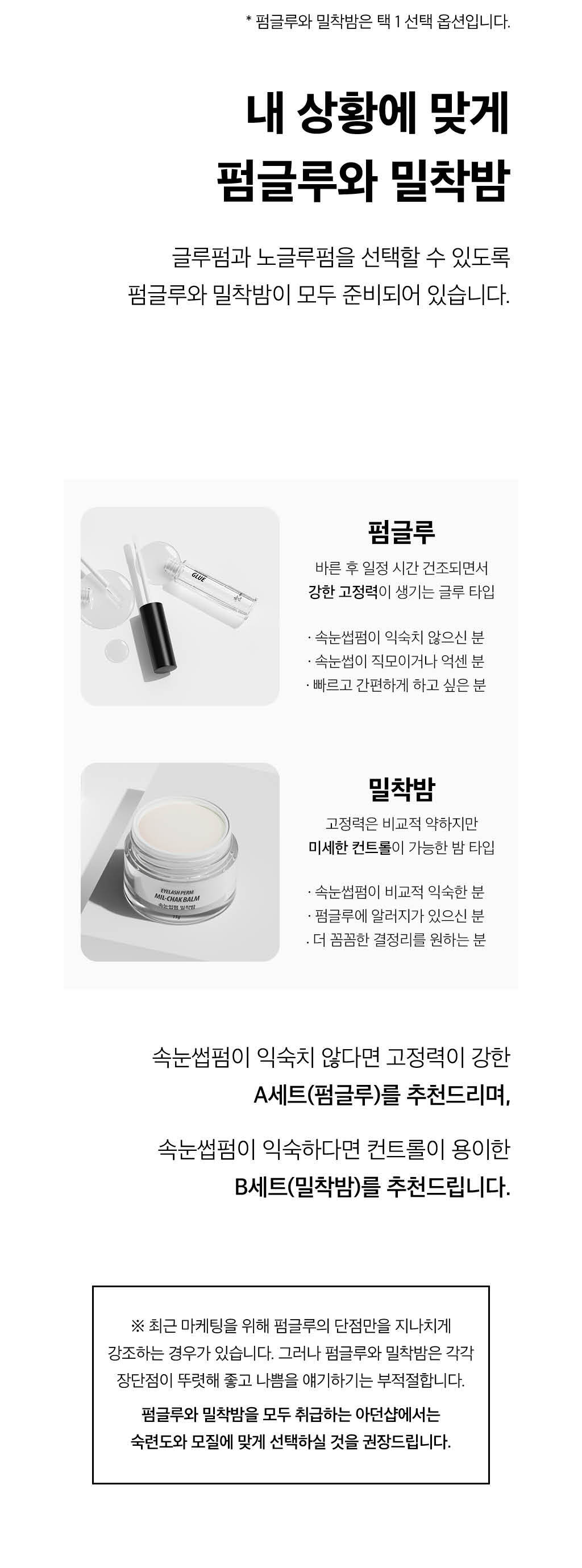 * 펌글루와 밀착밤은 택 1 선택 옵션입니다.

내 상황에 맞게
펌글루와 밀착밤

글루펌과 노글루펌을 선택할 수 있도록
펌글루와 밀착밤이 모두 준비되어 있습니다.

GLUE

펌글루

바른 후 일정 시간 건조되면서
강한 고정력이 생기는 글루 타입

· 속눈썹펌이 익숙치 않으신 분
· 속눈썹이 직모이거나 억센 분
· 빠르고 간편하게 하고 싶은 분

EYELASH PERM
MIL-CHAK BALM
속눈썹펌 밀착밤
15g

밀착밤

고정력은 비교적 약하지만
미세한 컨트롤이 가능한 밤 타입

· 속눈썹펌이 비교적 익숙한 분
· 펌글루에 알러지가 있으신 분
· 더 꼼꼼한 결정리를 원하는 분

속눈썹펌이 익숙치 않다면 고정력이 강한
A세트(펌글루)를 추천드리며,

속눈썹펌이 익숙하다면 컨트롤이 용이한
B세트(밀착밤)를 추천드립니다.

※ 최근 마케팅을 위해 펌글루의 단점만을 지나치게 강조하는 경우가 있습니다. 그러나 펌글루와 밀착밤은 각각 장단점이 뚜렷해 좋고 나쁨을 얘기하기는 부적절합니다.

펌글루와 밀착밤을 모두 취급하는 아던샵에서는
숙련도와 모질에 맞게 선택하실 것을 권장드립니다.