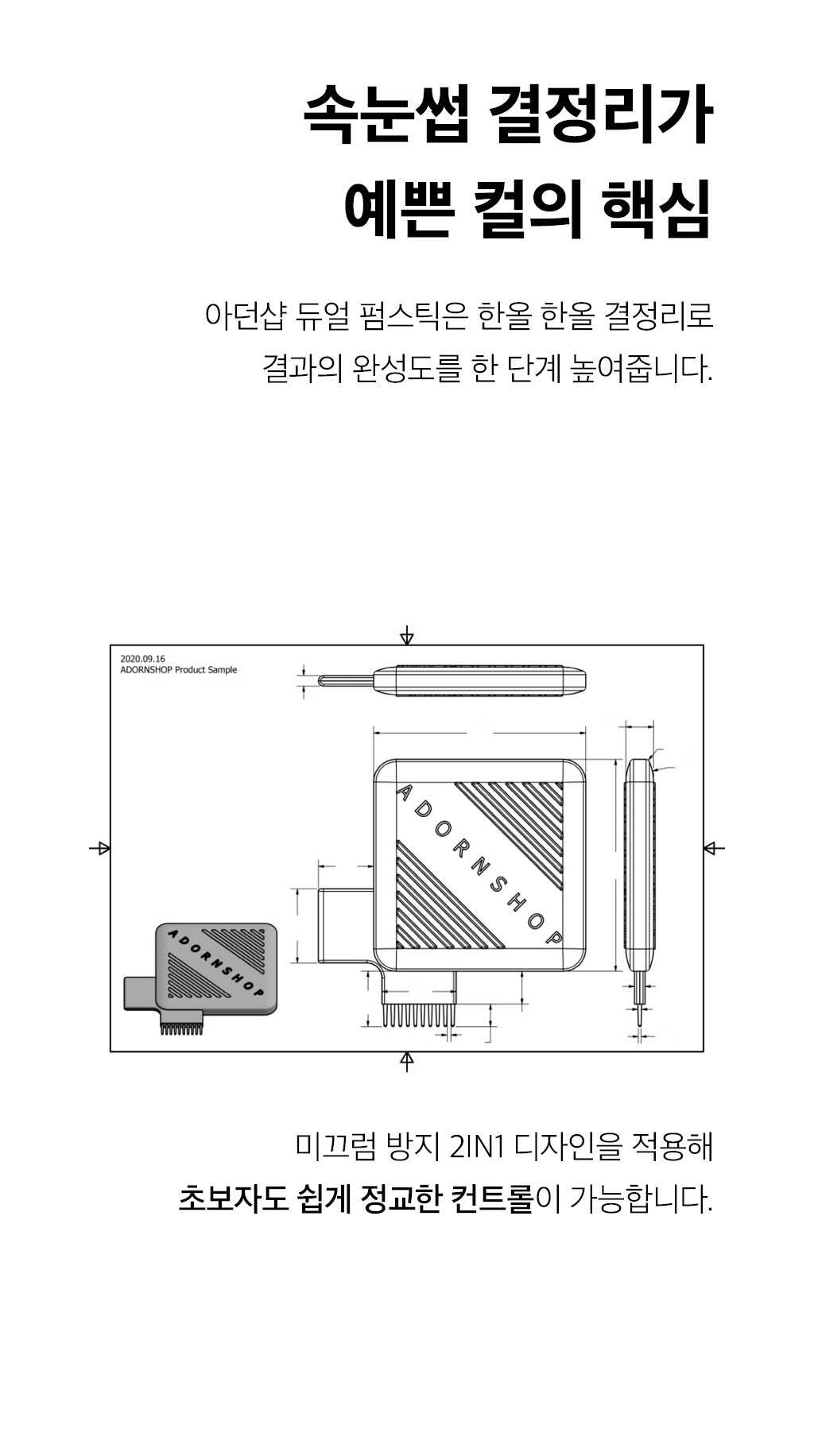 속눈썹 결정리가
예쁜 컬의 핵심

아던샵 듀얼 펌스틱은 한올 한올 결정리로
결과의 완성도를 한 단계 높여줍니다.

2020.09.16
ADORNSHOP Product Sample

ADORNSHOP

ADORNSHOP

미끄럼 방지 2IN1 디자인을 적용해
초보자도 쉽게 정교한 컨트롤이 가능합니다.