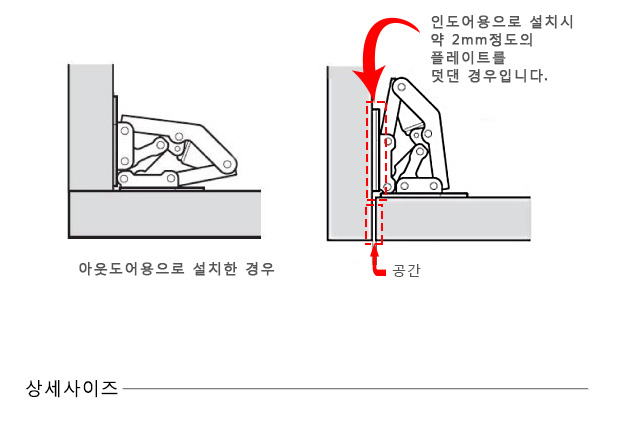 인도어용으로 설치시
약 2mm정도의
플레이트를
덧댄 경우입니다.

아웃도어용으로 설치한 경우

공간

상세사이즈