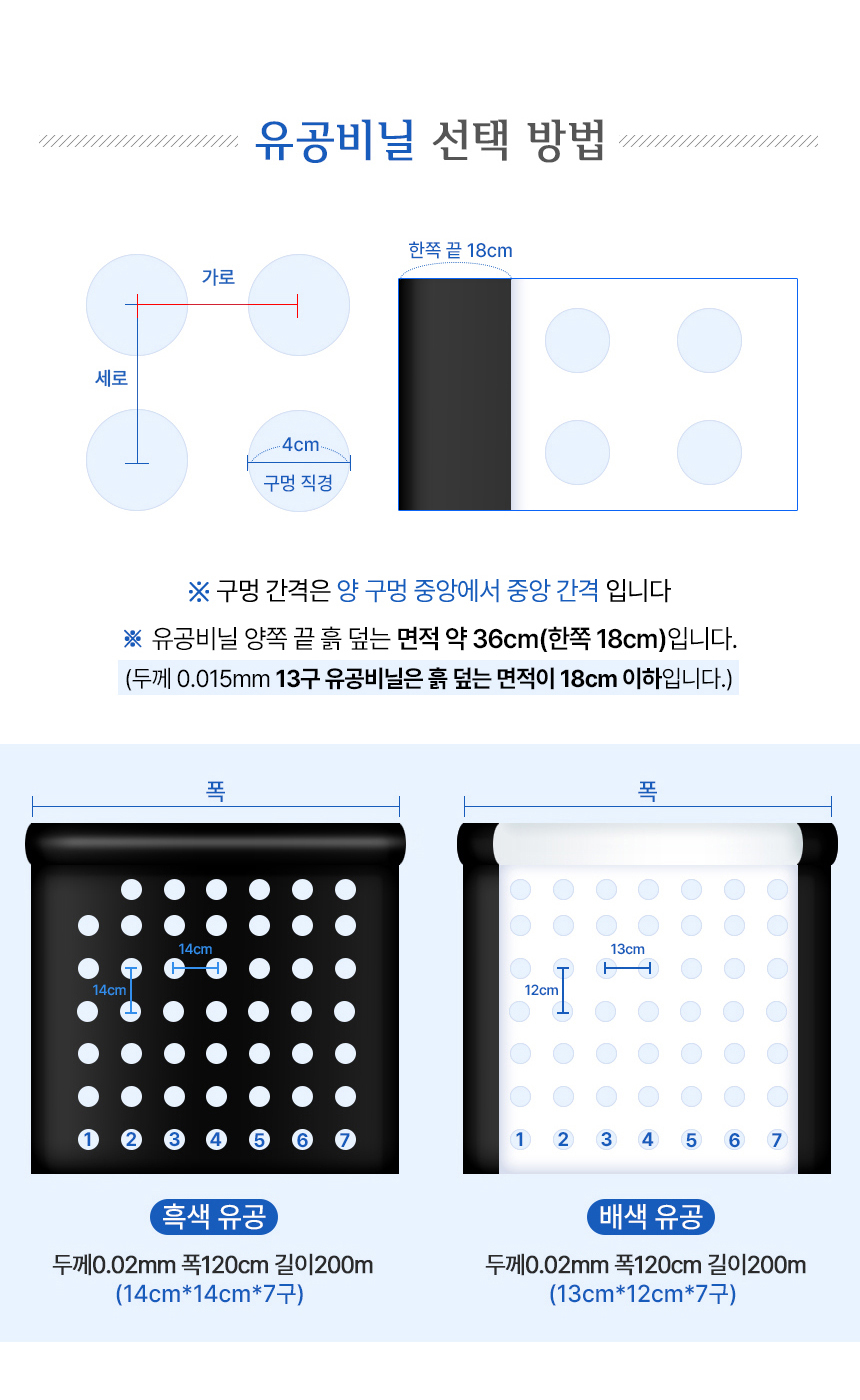 유공비닐 선택 방법

가로

세로

4cm
구멍 직경

한쪽 끝 18cm

※ 구멍 간격은 양 구멍 중앙에서 중앙 간격 입니다

※ 유공비닐 양쪽 끝 흙 덮는 면적 약 36cm(한쪽 18cm)입니다.

(두께 0.015mm 13구 유공비닐은 흙 덮는 면적이 18cm 이하입니다.)

폭

14cm
14cm

1 2 3 4 5 6 7

흑색 유공

두께0.02mm 폭120cm 길이200m
(14cm*14cm*7구)

폭

13cm
12cm

1 2 3 4 5 6 7

배색 유공

두께0.02mm 폭120cm 길이200m
(13cm*12cm*7구)