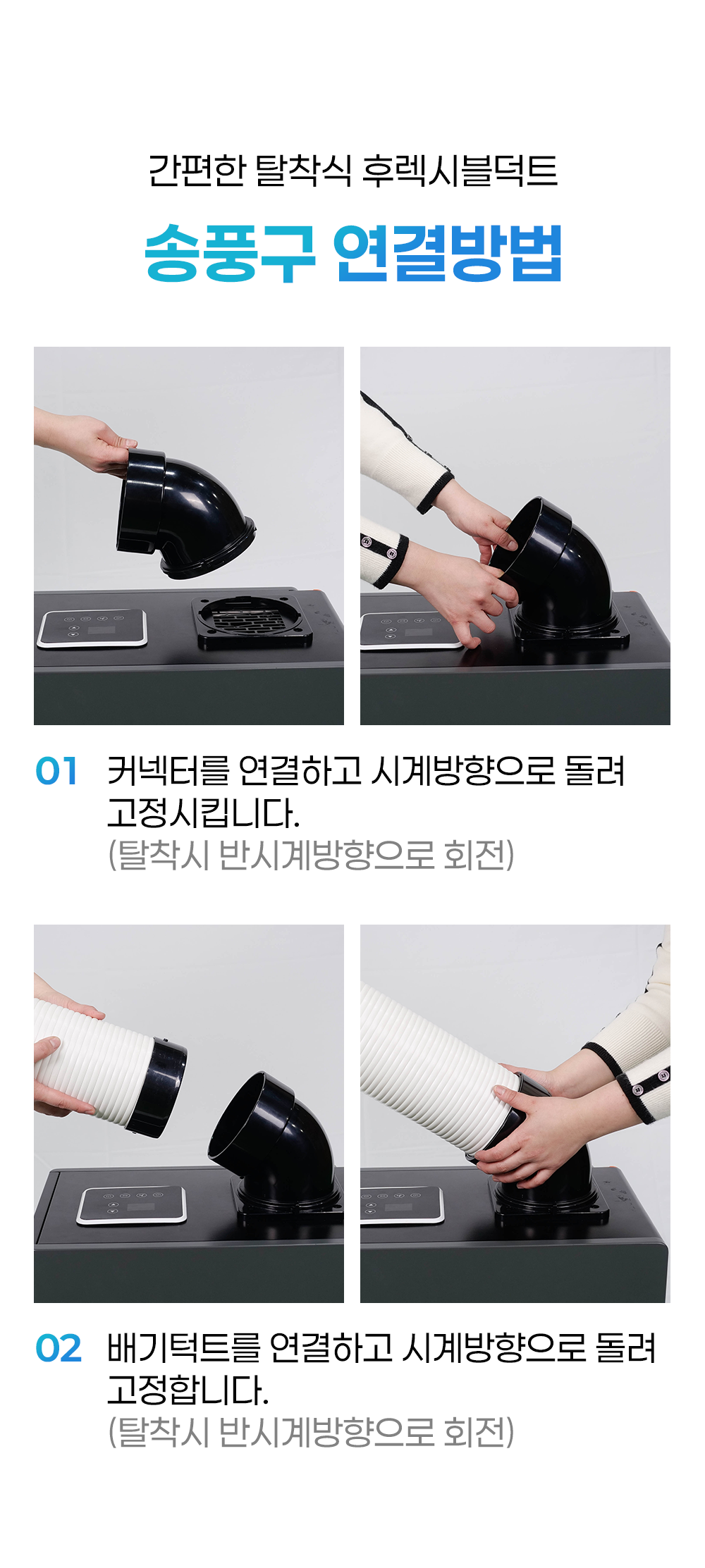 간편한 탈착식 후렉시블덕트

송풍구 연결방법

01 커넥터를 연결하고 시계방향으로 돌려 고정시킵니다.
(탈착시 반시계방향으로 회전)

02 배기턱트를 연결하고 시계방향으로 돌려 고정합니다.
(탈착시 반시계방향으로 회전)