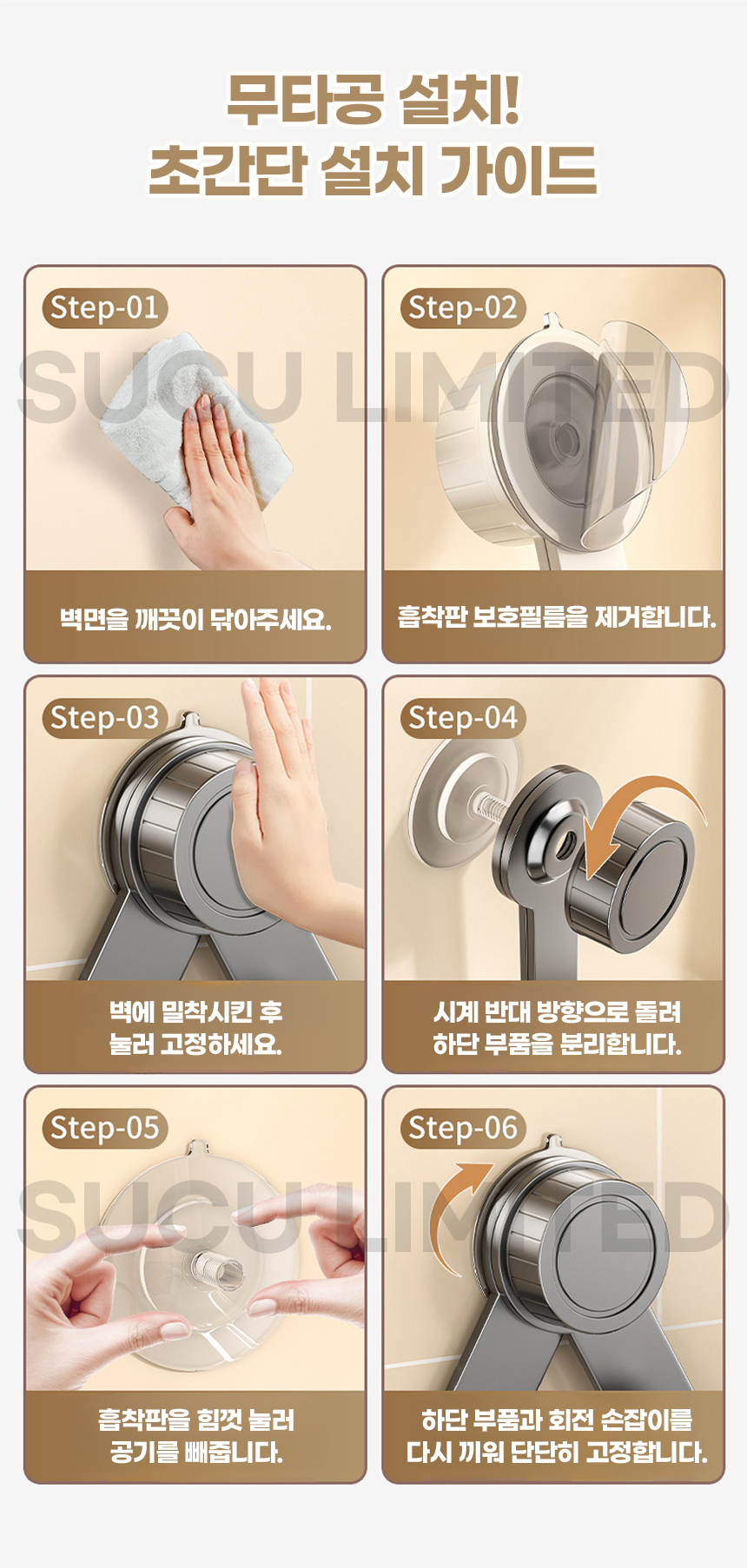 무타공 설치!
초간단 설치 가이드

Step-01

SUCU LIMITED

벽면을 깨끗이 닦아주세요.

Step-02

흡착판 보호필름을 제거합니다.

Step-03

벽에 밀착시킨 후
눌러 고정하세요.

Step-04

시계 반대 방향으로 돌려
하단 부품을 분리합니다.

Step-05

SUCU LIMITED

흡착판을 힘껏 눌러
공기를 빼줍니다.

Step-06

하단 부품과 회전 손잡이를
다시 끼워 단단히 고정합니다.