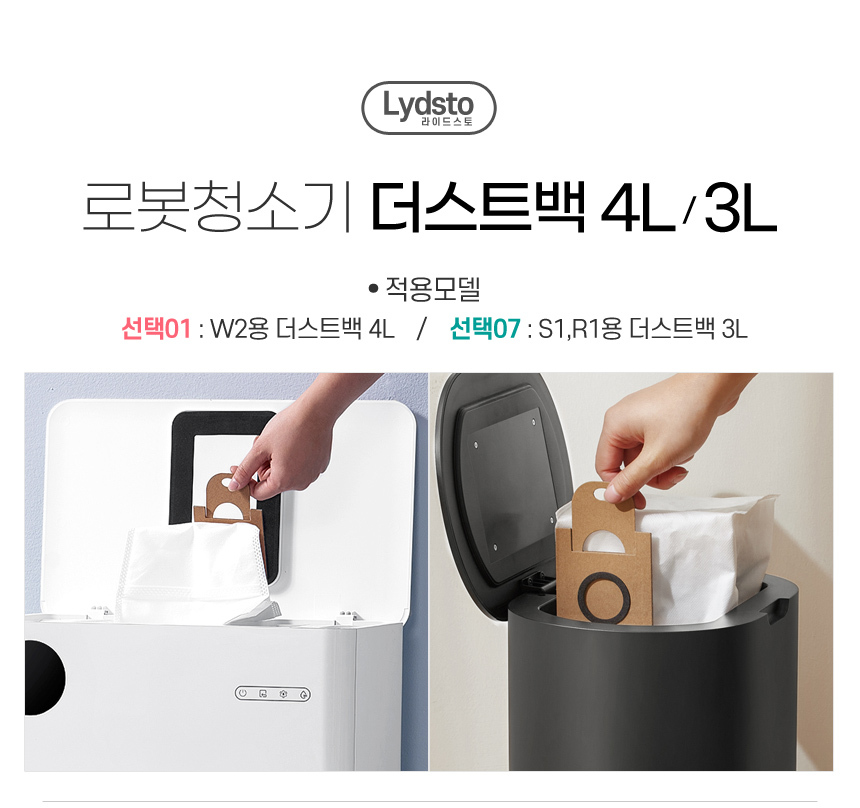 Lydsto
라이드스토

로봇청소기 더스트백 4L / 3L

• 적용모델

선택01 : W2용 더스트백 4L / 선택07 : S1,R1용 더스트백 3L