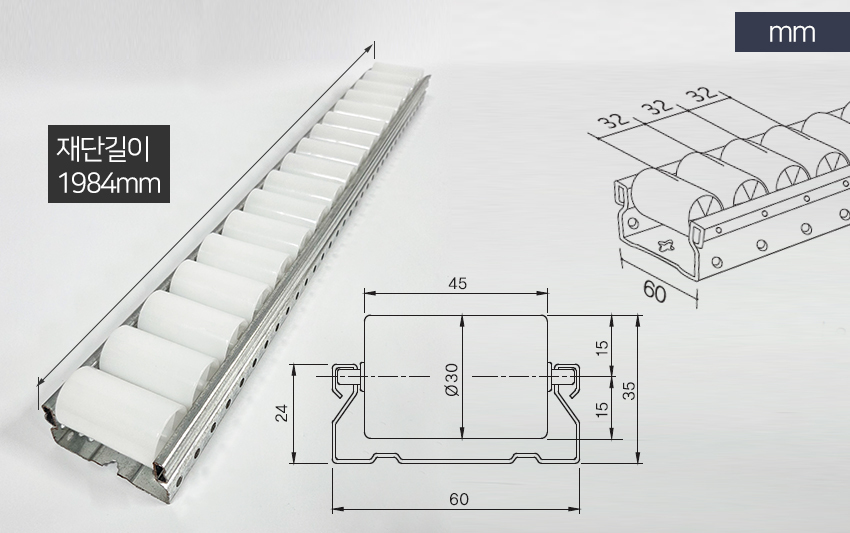 mm

재단길이
1984mm

32 32 32

60

45

Ø30

15

15

35

24

60