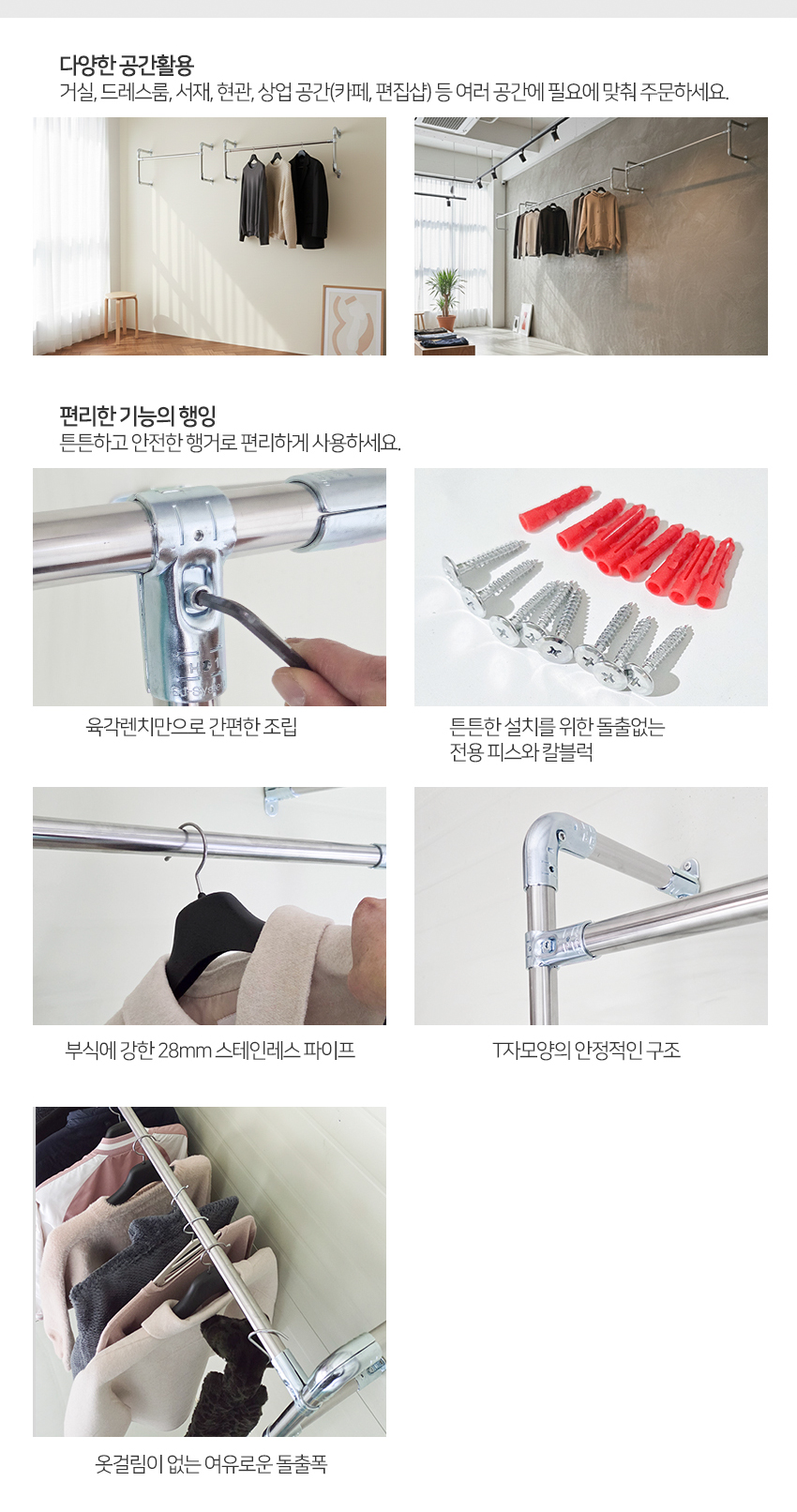 다양한 공간활용
거실, 드레스룸, 서재, 현관, 상업 공간(카페, 편집샵) 등 여러 공간에 필요에 맞춰 주문하세요.

편리한 기능의 행잉
튼튼하고 안전한 행거로 편리하게 사용하세요.

육각렌치만으로 간편한 조립

튼튼한 설치를 위한 돌출없는 전용 피스와 칼블럭

부식에 강한 28mm 스테인레스 파이프

T자모양의 안정적인 구조

옷걸림이 없는 여유로운 돌출폭