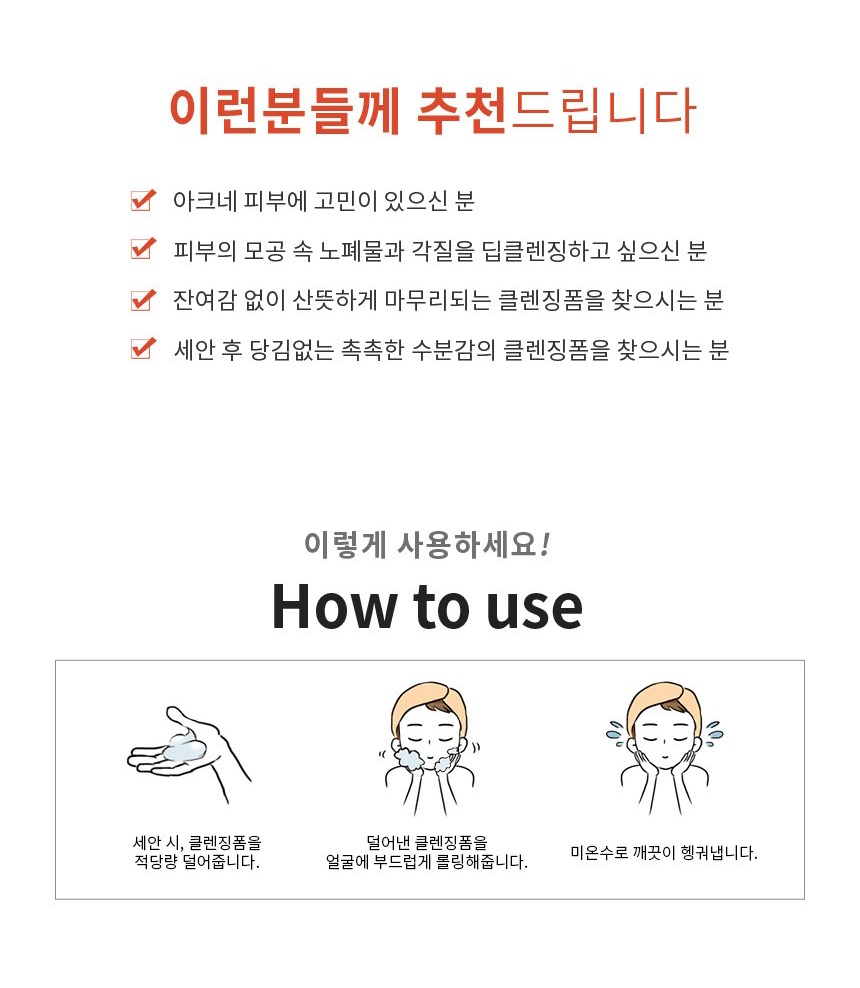 이런분들께 추천드립니다

아크네 피부에 고민이 있으신 분

피부의 모공 속 노폐물과 각질을 딥클렌징하고 싶으신 분

잔여감 없이 산뜻하게 마무리되는 클렌징폼을 찾으시는 분

세안 후 당김없는 촉촉한 수분감의 클렌징폼을 찾으시는 분

이렇게 사용하세요!

How to use

세안 시, 클렌징폼을 적당량 덜어줍니다.

덜어낸 클렌징폼을 얼굴에 부드럽게 롤링해줍니다.

미온수로 깨끗이 헹궈냅니다.