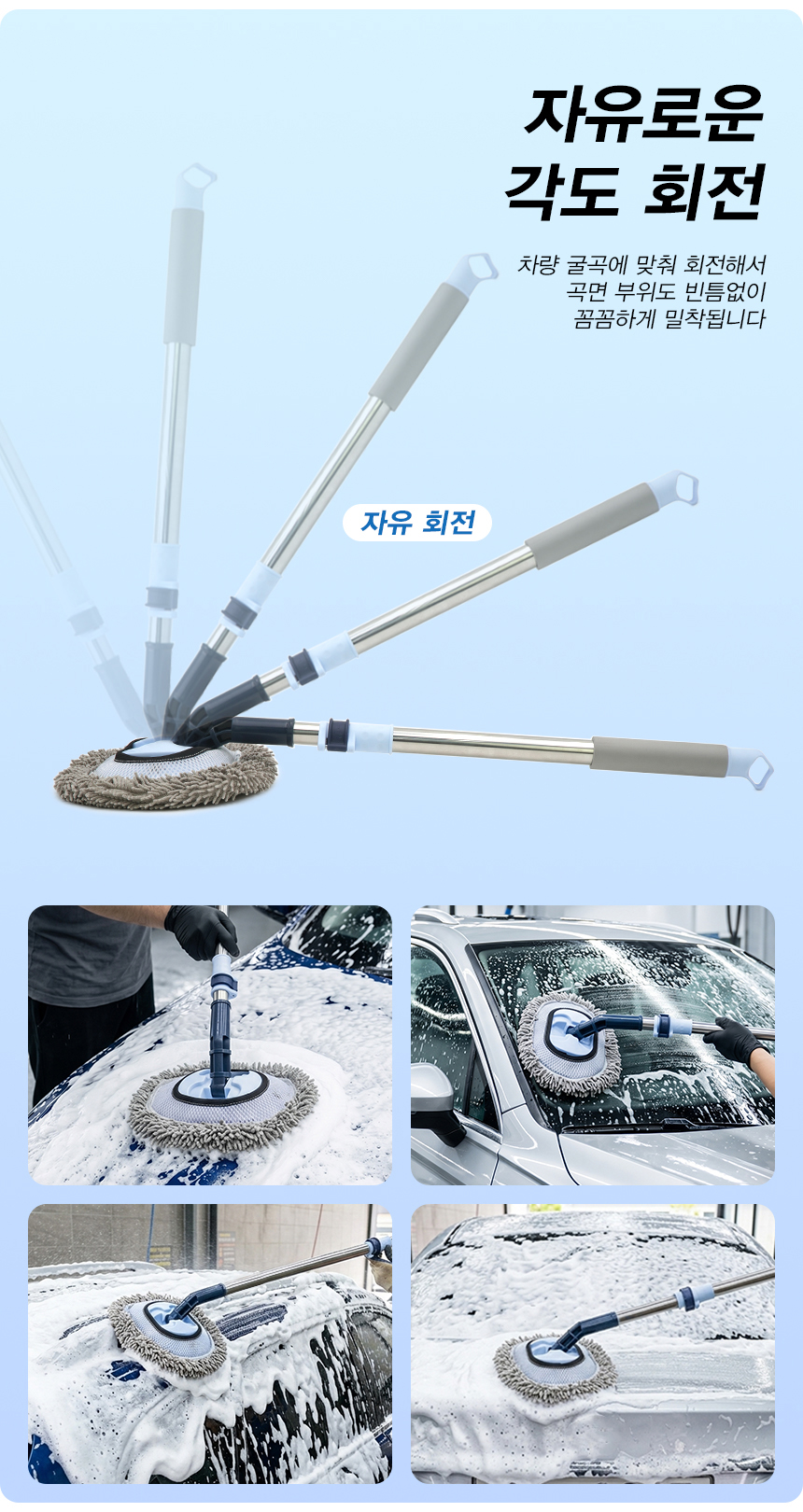 자유로운
각도 회전

차량 굴곡에 맞춰 회전해서
곡면 부위도 빈틈없이
꼼꼼하게 밀착됩니다

자유 회전