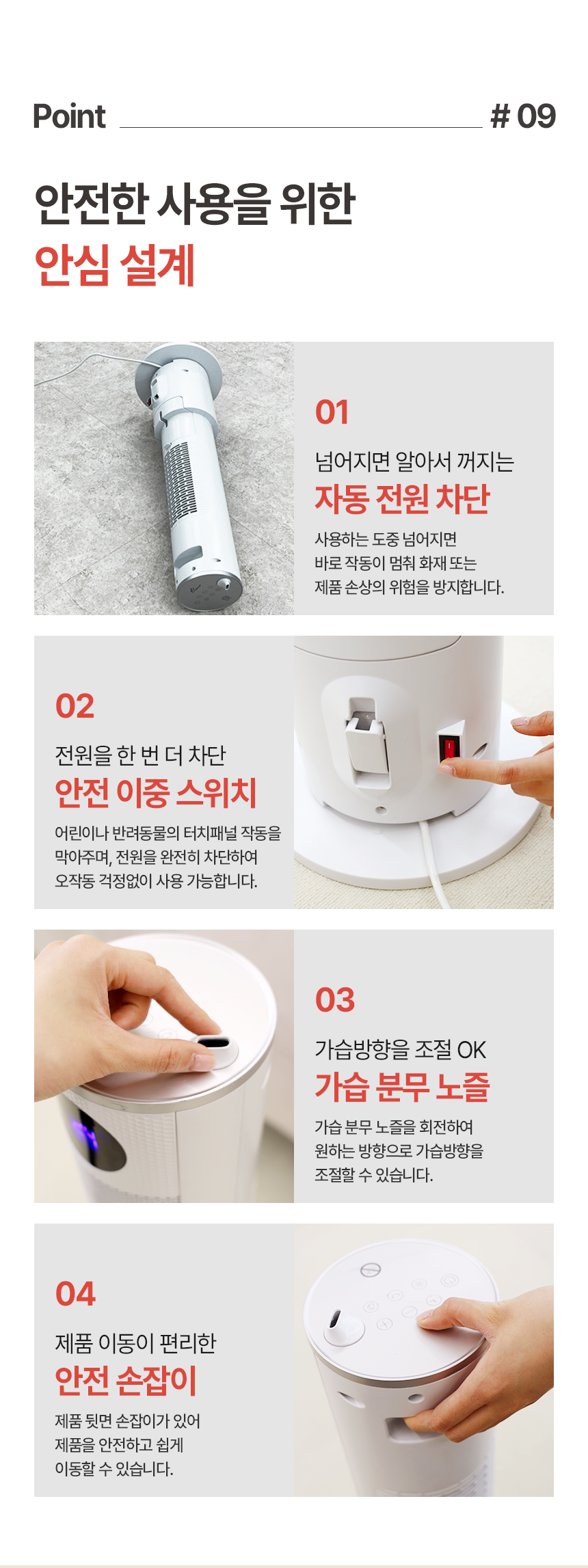 Point # 09

안전한 사용을 위한
안심 설계

01
넘어지면 알아서 꺼지는
자동 전원 차단
사용하는 도중 넘어지면
바로 작동이 멈춰 화재 또는
제품 손상의 위험을 방지합니다.

02
전원을 한 번 더 차단
안전 이중 스위치
어린이나 반려동물의 터치패널 작동을
막아주며, 전원을 완전히 차단하여
오작동 걱정없이 사용 가능합니다.

03
가습방향을 조절 OK
가습 분무 노즐
가습 분무 노즐을 회전하여
원하는 방향으로 가습방향을
조절할 수 있습니다.

04
제품 이동이 편리한
안전 손잡이
제품 뒷면 손잡이가 있어
제품을 안전하고 쉽게
이동할 수 있습니다.