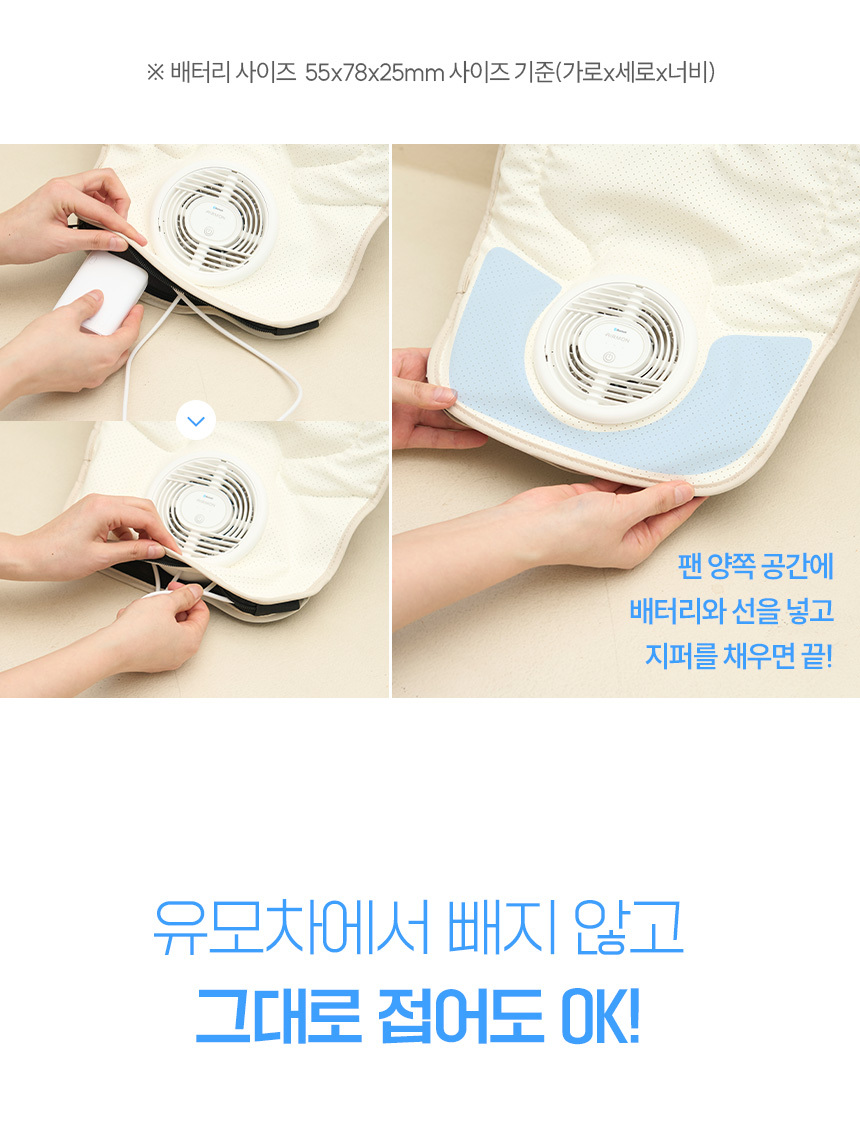 ※ 배터리 사이즈 55x78x25mm 사이즈 기준(가로x세로x너비)

팬 양쪽 공간에
배터리와 선을 넣고
지퍼를 채우면 끝!

유모차에서 빼지 않고
그대로 접어도 OK!