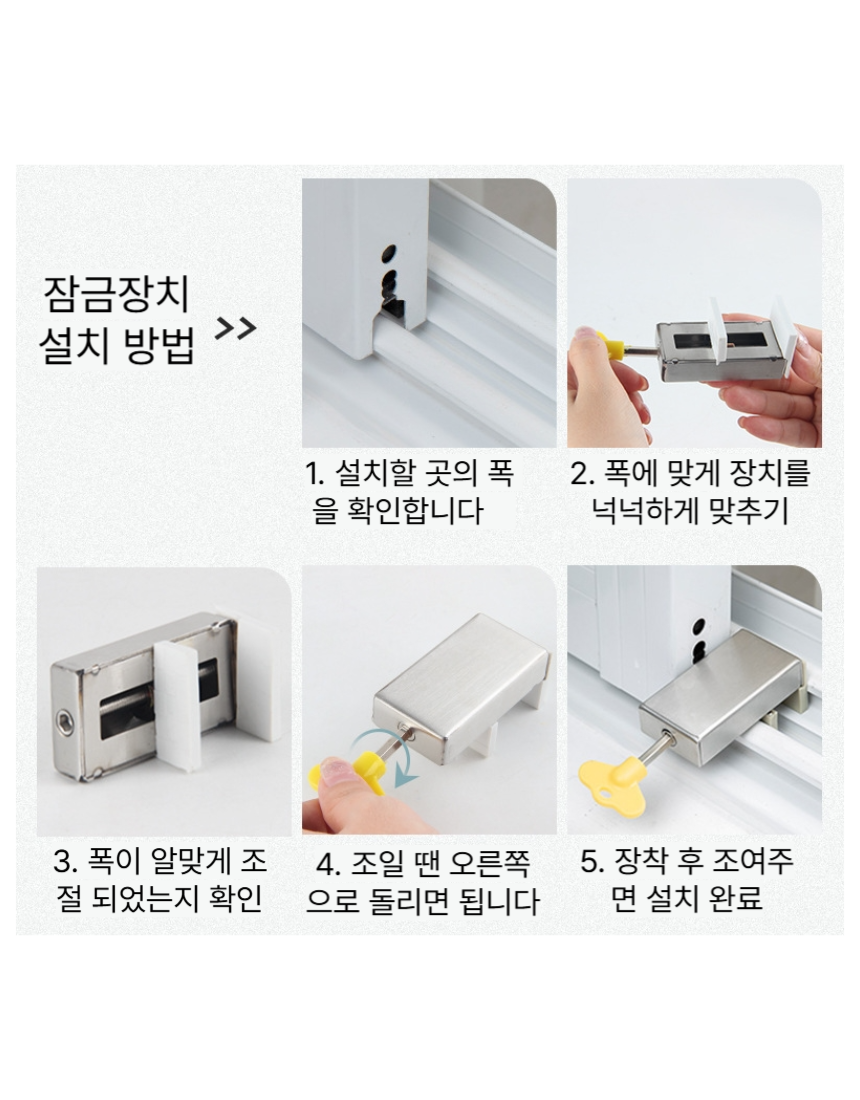 잠금장치 설치 방법 >>

1. 설치할 곳의 폭을 확인합니다

2. 폭에 맞게 장치를 넉넉하게 맞추기

3. 폭이 알맞게 조절 되었는지 확인

4. 조일 땐 오른쪽으로 돌리면 됩니다

5. 장착 후 조여주면 설치 완료