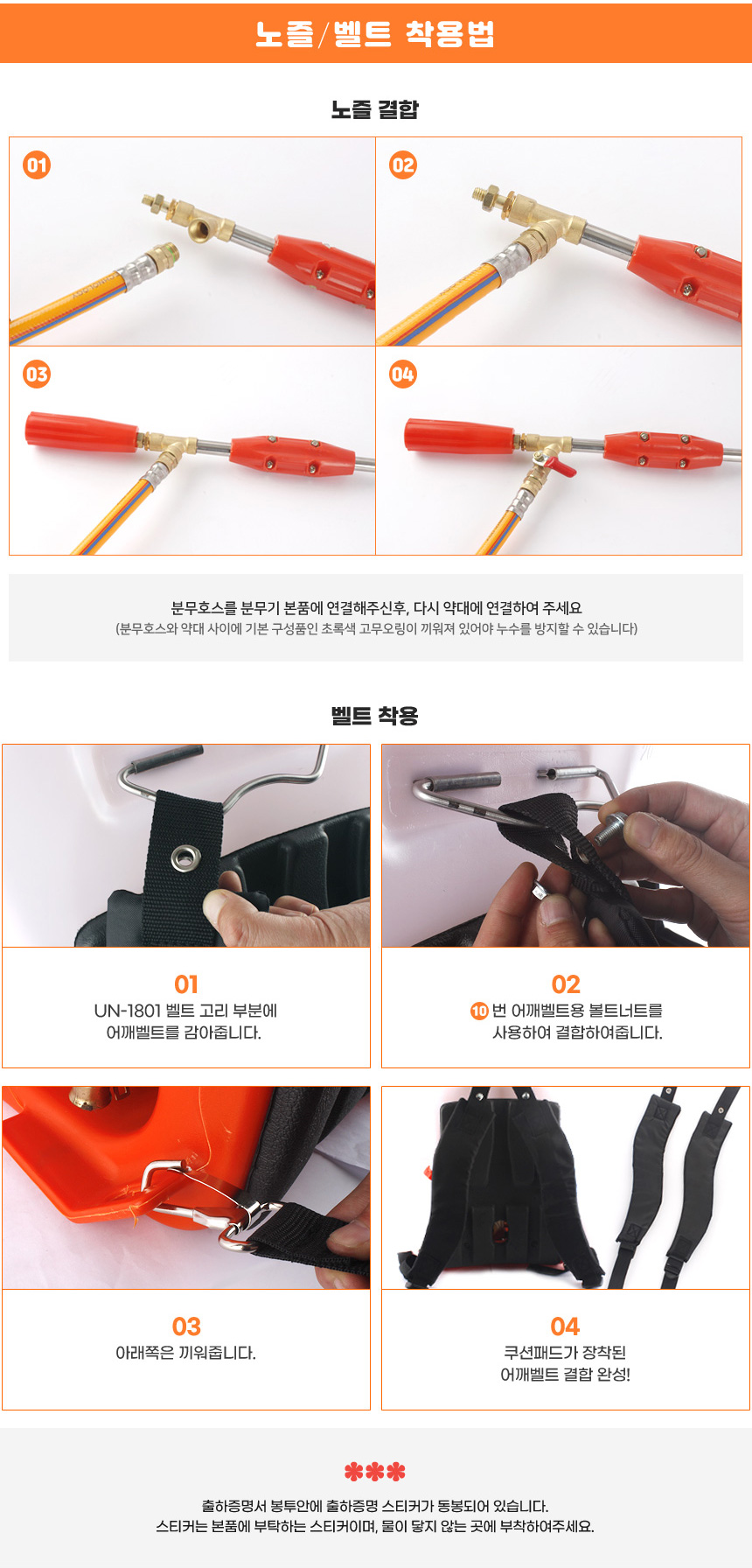 노즐/벨트 착용법

노즐 결합

01

02

03

04

분무호스를 분무기 본품에 연결해주신후, 다시 약대에 연결하여 주세요
(분무호스와 약대 사이에 기본 구성품인 초록색 고무오링이 끼워져 있어야 누수를 방지할 수 있습니다)

벨트 착용

01
UN-1801 벨트 고리 부분에
어깨벨트를 감아줍니다.

02
10 번 어깨벨트용 볼트너트를
사용하여 결합하여줍니다.

03
아래쪽은 끼워줍니다.

04
쿠션패드가 장착된
어깨벨트 결합 완성!

***
출하증명서 봉투안에 출하증명 스티커가 동봉되어 있습니다.
스티커는 본품에 부탁하는 스티커이며, 물이 닿지 않는 곳에 부착하여주세요.