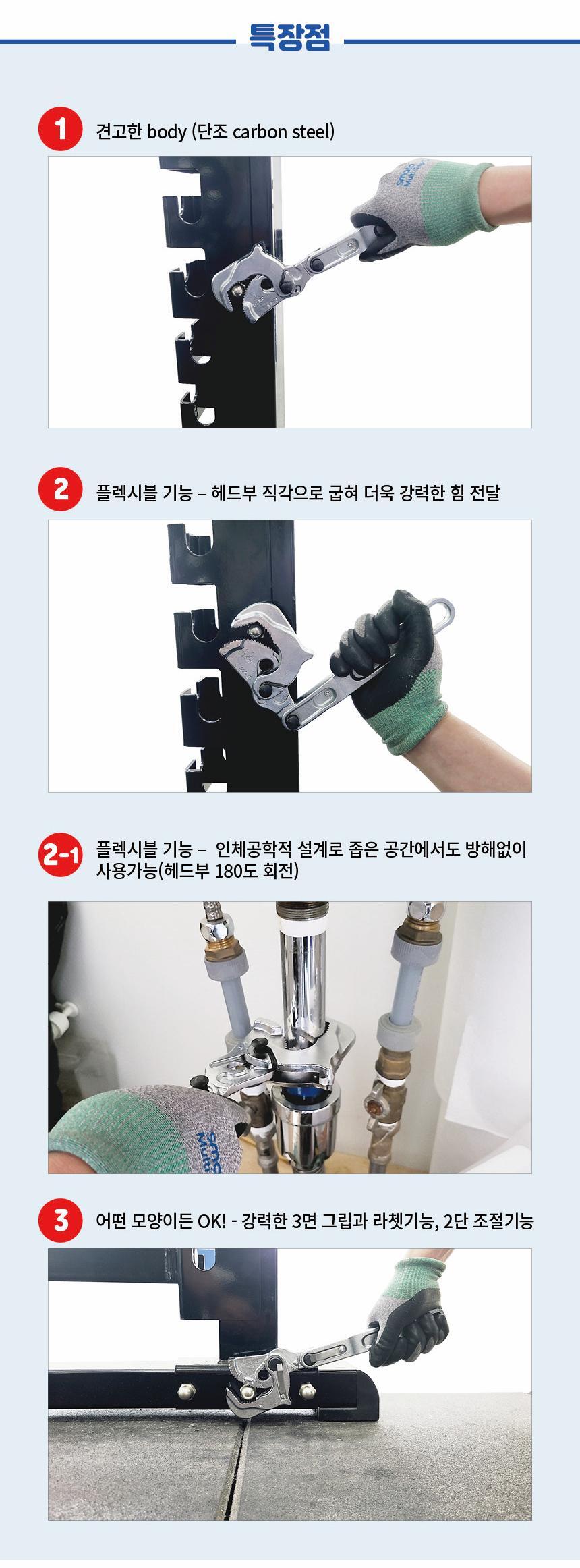 특장점

1 견고한 body (단조 carbon steel)

2 플렉시블 기능 – 헤드부 직각으로 굽혀 더욱 강력한 힘 전달

2-1 플렉시블 기능 – 인체공학적 설계로 좁은 공간에서도 방해없이 사용가능(헤드부 180도 회전)

3 어떤 모양이든 OK! - 강력한 3면 그립과 라쳇기능, 2단 조절기능