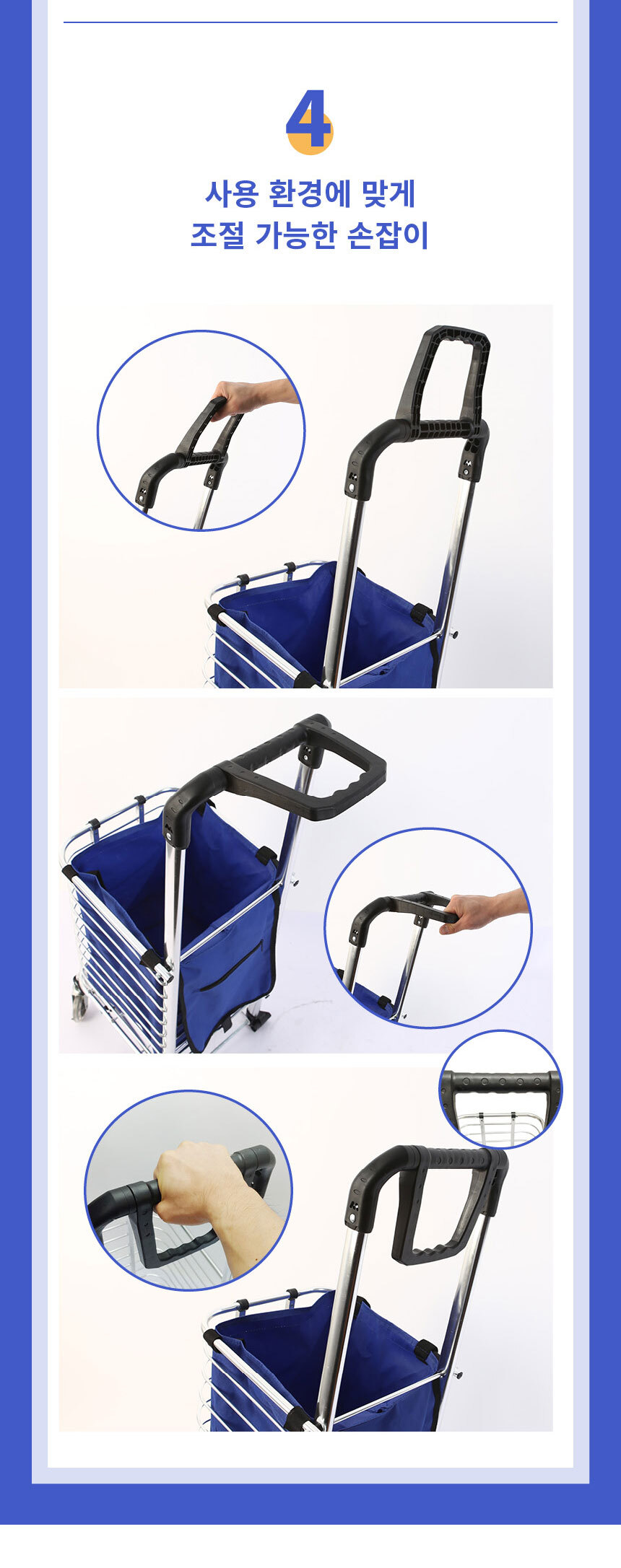 4

사용 환경에 맞게
조절 가능한 손잡이