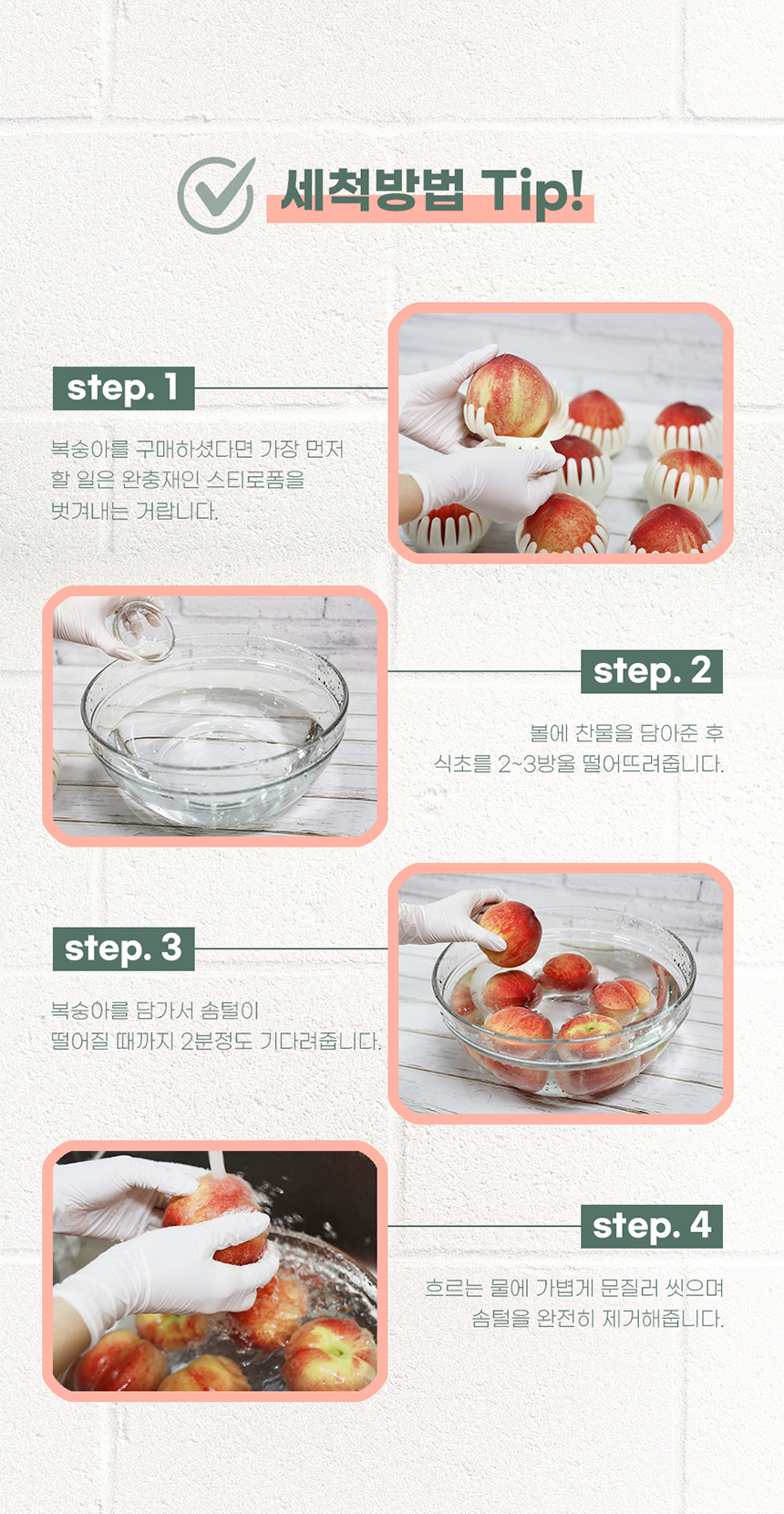 세척방법 Tip!

step. 1

복숭아를 구매하셨다면 가장 먼저 할 일은 완충재인 스티로폼을 벗겨내는 거랍니다.

step. 2

볼에 찬물을 담아준 후 식초를 2~3방울 떨어뜨려줍니다.

step. 3

복숭아를 담가서 솜털이 떨어질 때까지 2분정도 기다려줍니다.

step. 4

흐르는 물에 가볍게 문질러 씻으며 솜털을 완전히 제거해줍니다.