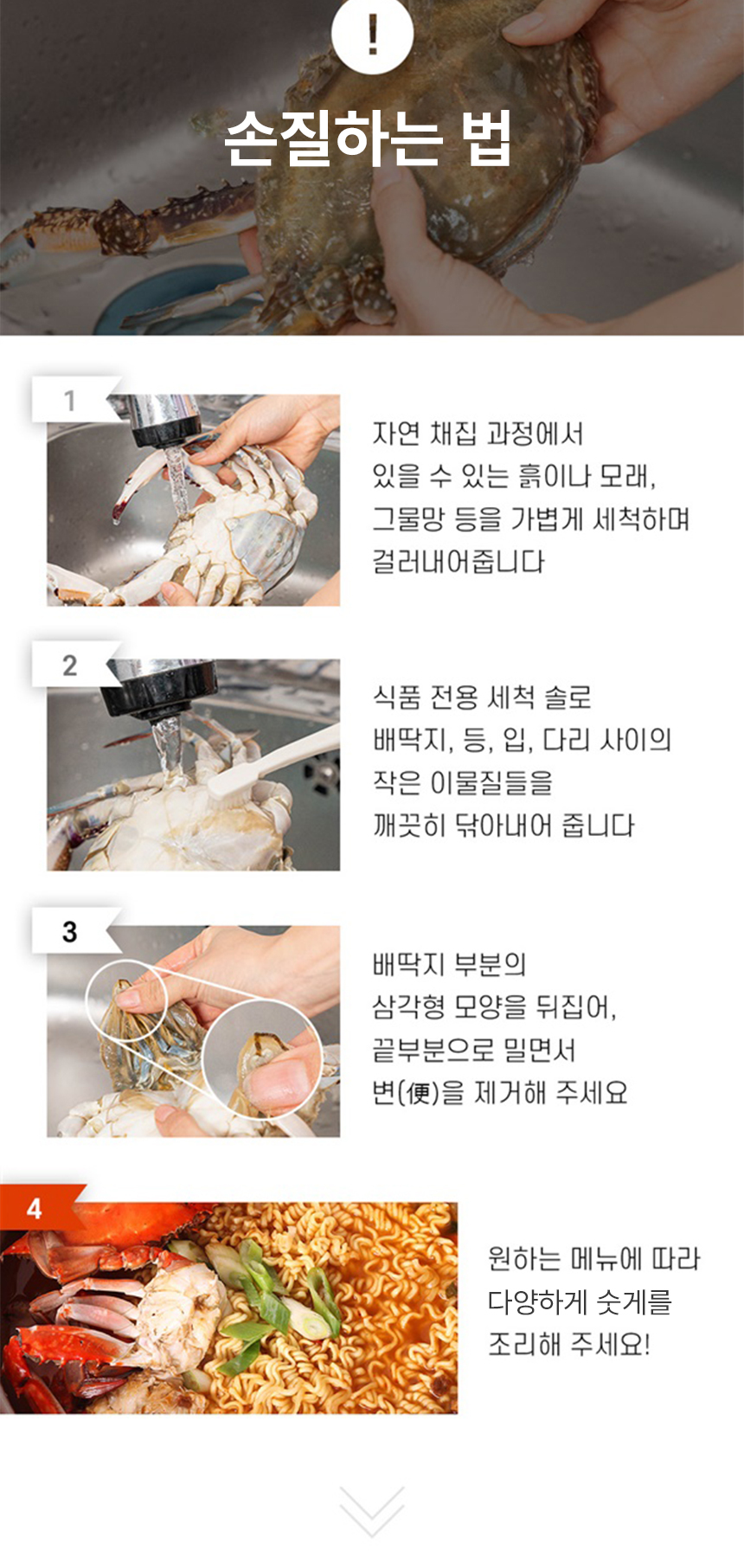 !

손질하는 법

1

자연 채집 과정에서 있을 수 있는 흙이나 모래, 그물망 등을 가볍게 세척하며 걸러내어줍니다

2

식품 전용 세척 솔로 배딱지, 등, 입, 다리 사이의 작은 이물질들을 깨끗히 닦아내어 줍니다

3

배딱지 부분의 삼각형 모양을 뒤집어, 끝부분으로 밀면서 변(便)을 제거해 주세요

4

원하는 메뉴에 따라 다양하게 숫게를 조리해 주세요!