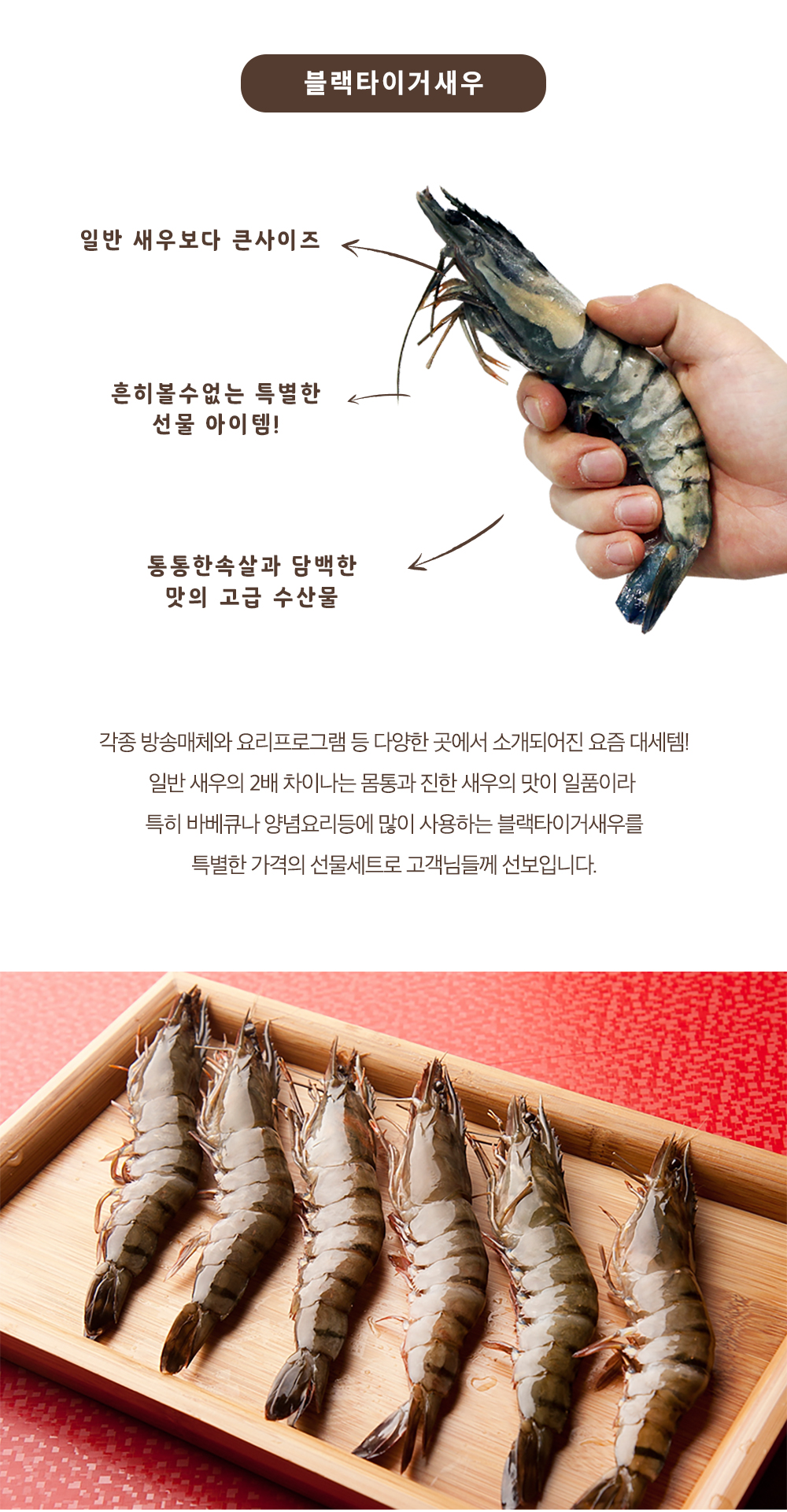 블랙타이거새우

일반 새우보다 큰사이즈

흔히볼수없는 특별한 선물 아이템!

통통한속살과 담백한 맛의 고급 수산물

각종 방송매체와 요리프로그램 등 다양한 곳에서 소개되어진 요즘 대세템!
일반 새우의 2배 차이나는 몸통과 진한 새우의 맛이 일품이라
특히 바베큐나 양념요리등에 많이 사용하는 블랙타이거새우를
특별한 가격의 선물세트로 고객님들께 선보입니다.