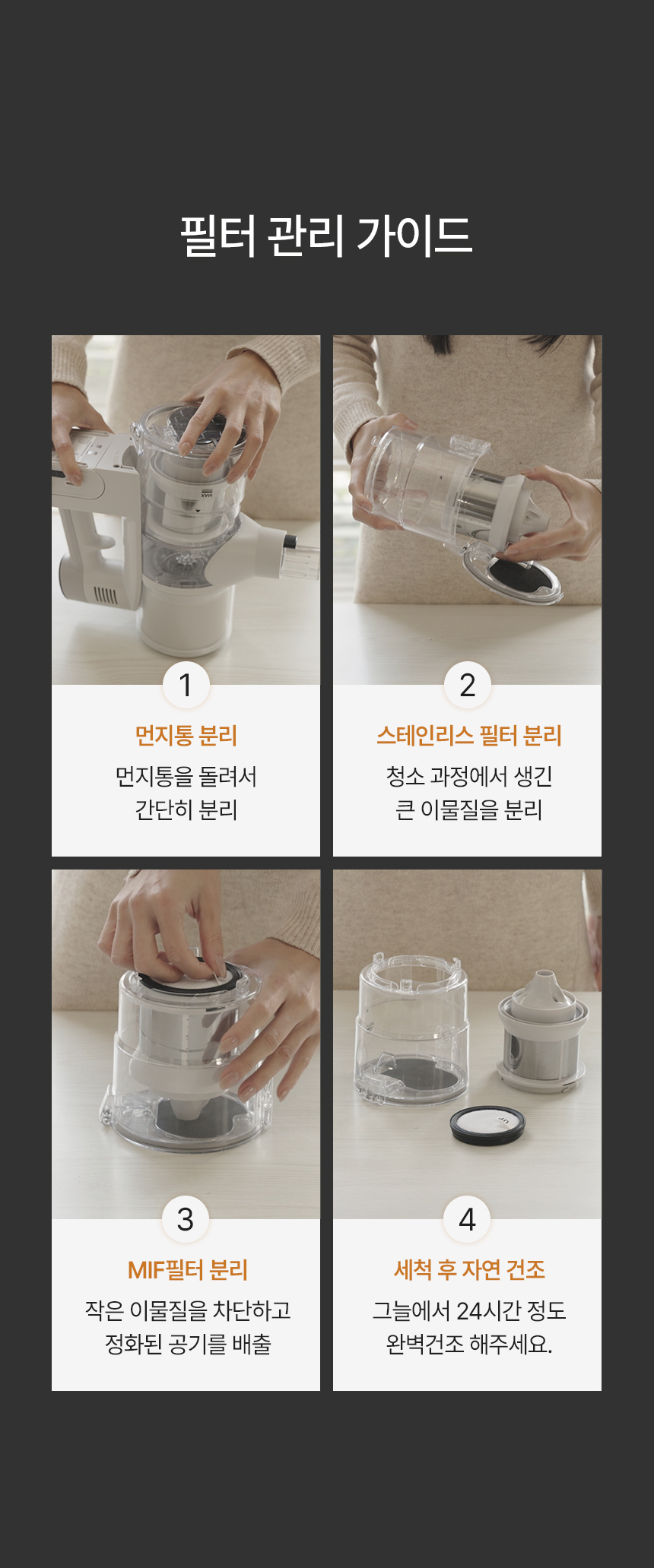 필터 관리 가이드

MAX

1
먼지통 분리
먼지통을 돌려서
간단히 분리

2
스테인리스 필터 분리
청소 과정에서 생긴
큰 이물질을 분리

3
MIF필터 분리
작은 이물질을 차단하고
정화된 공기를 배출

4
세척 후 자연 건조
그늘에서 24시간 정도
완벽건조 해주세요.