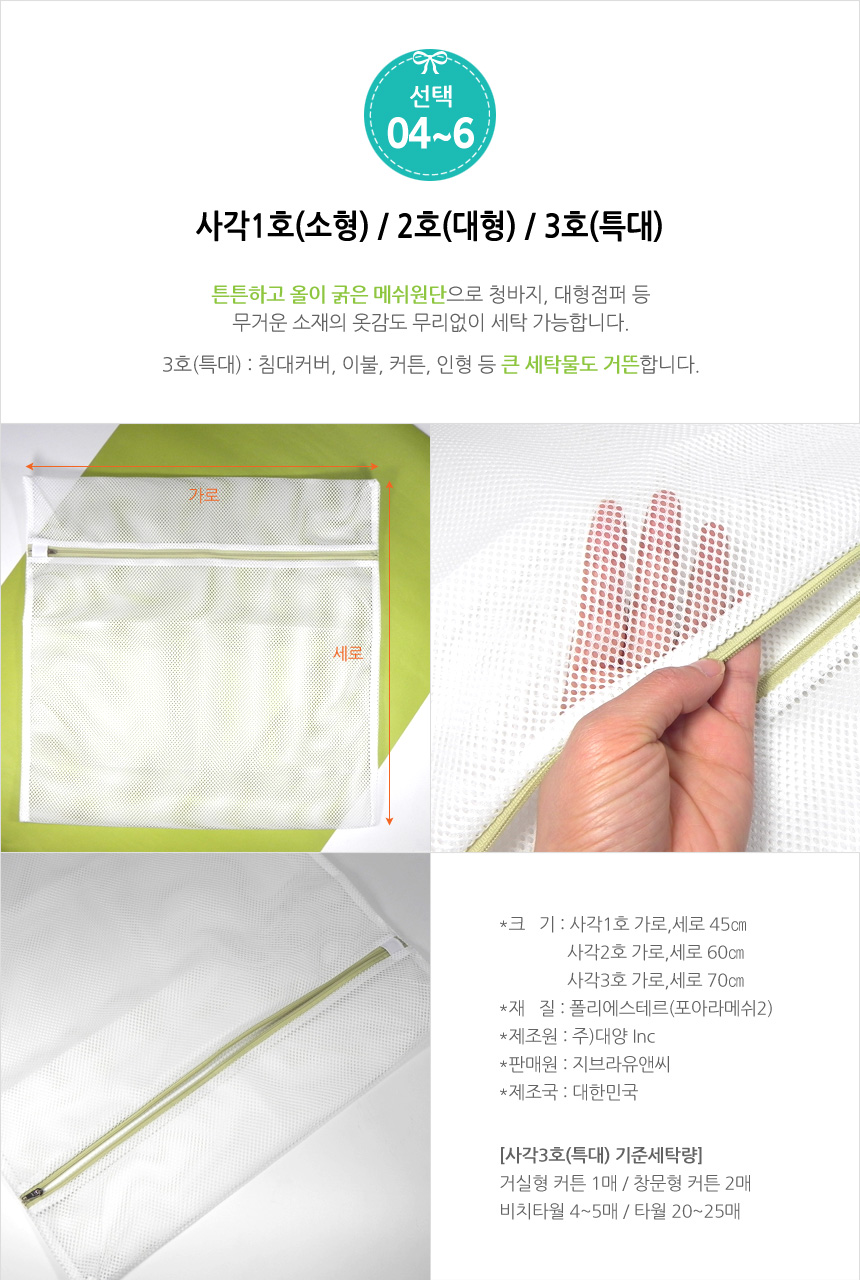 선택
04~6

사각1호(소형) / 2호(대형) / 3호(특대)

튼튼하고 올이 굵은 메쉬원단으로 청바지, 대형점퍼 등 무거운 소재의 옷감도 무리없이 세탁 가능합니다.

3호(특대) : 침대커버, 이불, 커튼, 인형 등 큰 세탁물도 거뜬합니다.

가로

세로

*크 기 : 사각1호 가로,세로 45㎝
사각2호 가로,세로 60㎝
사각3호 가로,세로 70㎝
*재 질 : 폴리에스테르(포아라메쉬2)
*제조원 : 주)대양 Inc
*판매원 : 지브라유앤씨
*제조국 : 대한민국

[사각3호(특대) 기준세탁량]
거실형 커튼 1매 / 창문형 커튼 2매
비치타월 4~5매 / 타월 20~25매