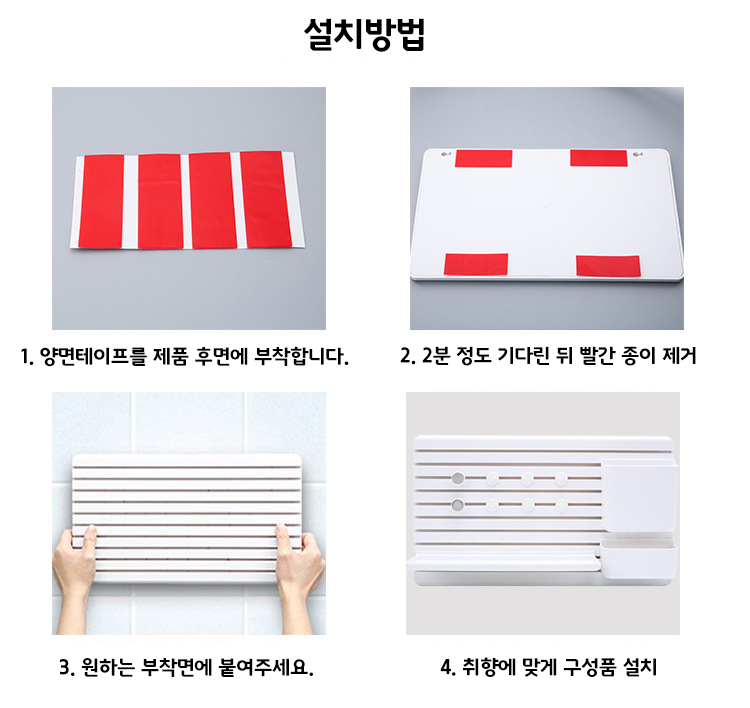 설치방법

1. 양면테이프를 제품 후면에 부착합니다.

2. 2분 정도 기다린 뒤 빨간 종이 제거

3. 원하는 부착면에 붙여주세요.

4. 취향에 맞게 구성품 설치