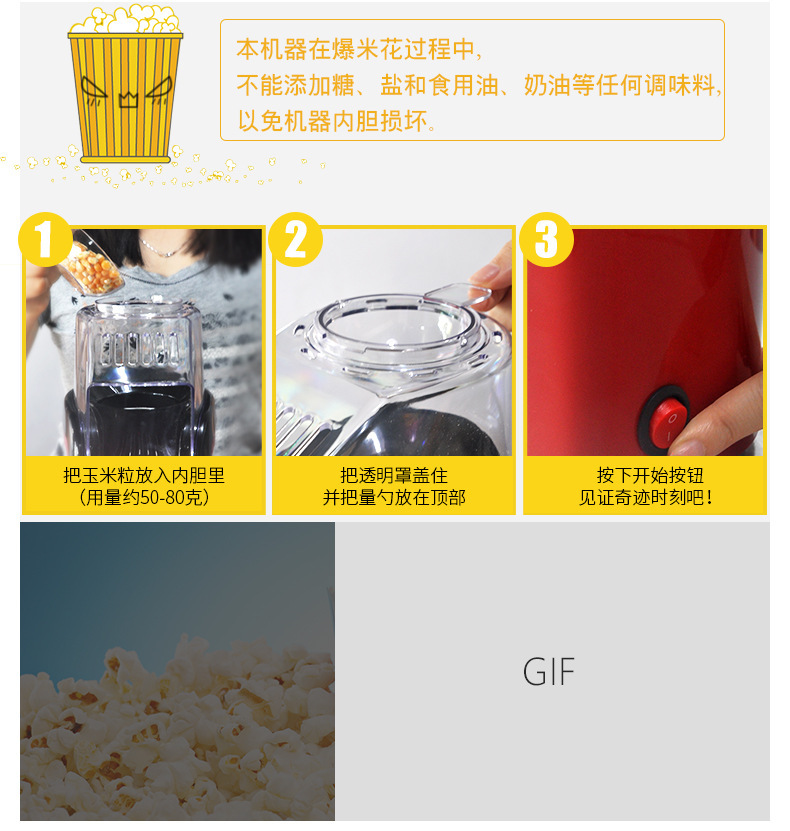 本机器在爆米花过程中，
不能添加糖、盐和食用油、奶油等任何调味料，
以免机器内胆损坏。

1

把玉米粒放入内胆里
（用量约50-80克）

2

把透明罩盖住
并把量勺放在顶部

3

按下开始按钮
见证奇迹时刻吧！

GIF