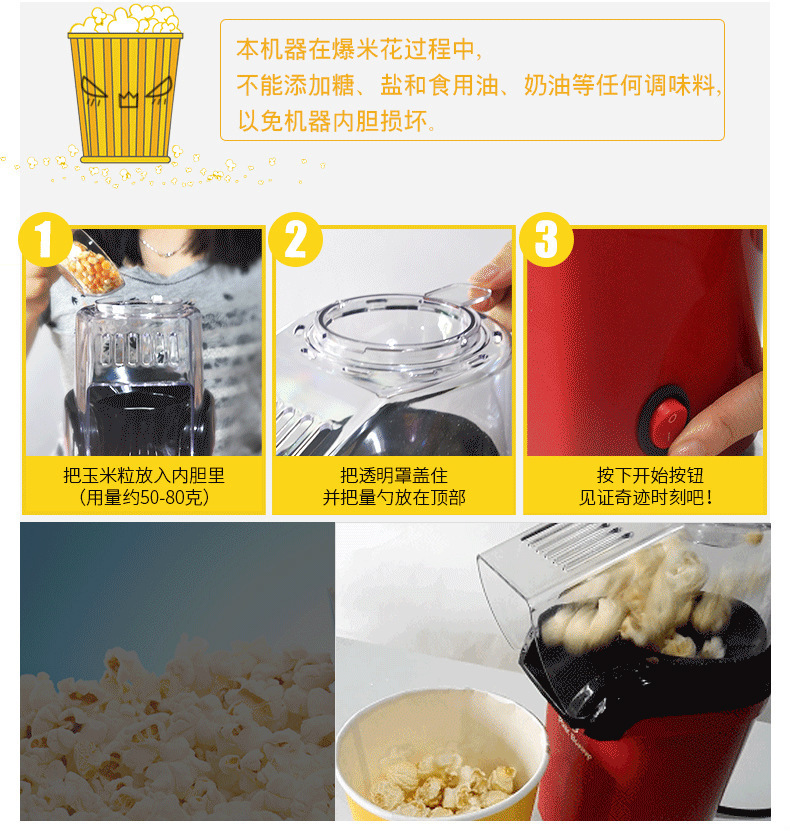 本机器在爆米花过程中，
不能添加糖、盐和食用油、奶油等任何调味料，
以免机器内胆损坏。

1
把玉米粒放入内胆里
（用量约50-80克）

2
把透明罩盖住
并把量勺放在顶部

3
按下开始按钮
见证奇迹时刻吧！