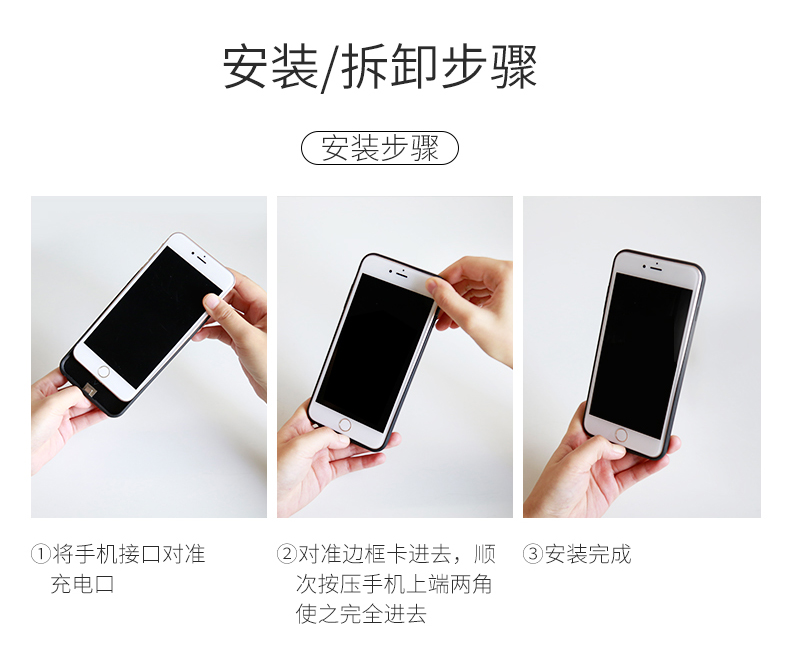 安装/拆卸步骤

安装步骤

①将手机接口对准充电口

②对准边框卡进去，顺次按压手机上端两角使之完全进去

③安装完成