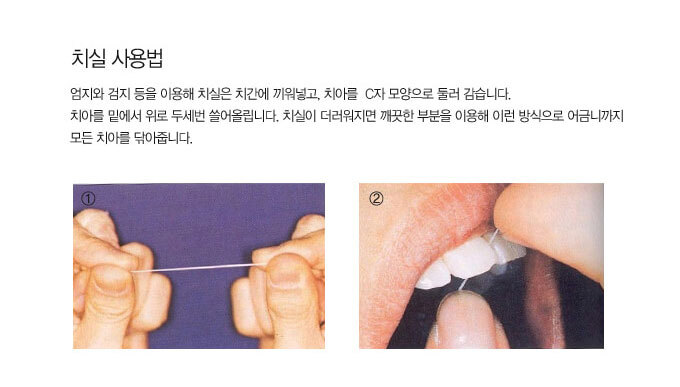 치실 사용법

엄지와 검지 등을 이용해 치실은 치간에 끼워넣고, 치아를 C자 모양으로 둘러 감습니다.
치아를 밑에서 위로 두세번 쓸어올립니다. 치실이 더러워지면 깨끗한 부분을 이용해 이런 방식으로 어금니까지 모든 치아를 닦아줍니다.

①

②