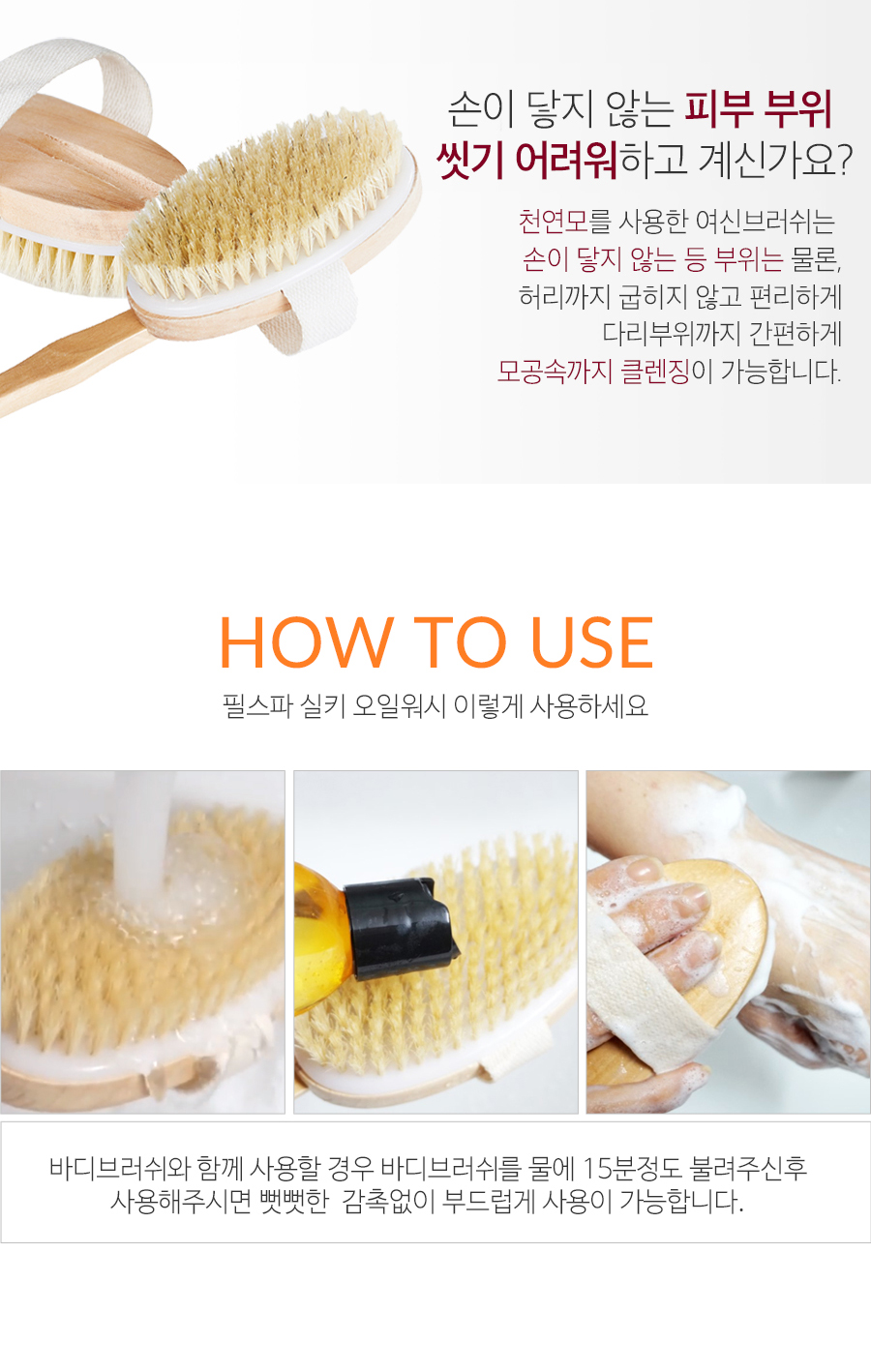 손이 닿지 않는 피부 부위
씻기 어려워하고 계신가요?

천연모를 사용한 여신브러쉬는
손이 닿지 않는 등 부위는 물론,
허리까지 굽히지 않고 편리하게
다리부위까지 간편하게
모공속까지 클렌징이 가능합니다.

HOW TO USE

필스파 실키 오일워시 이렇게 사용하세요

바디브러쉬와 함께 사용할 경우 바디브러쉬를 물에 15분정도 불려주신후
사용해주시면 뻣뻣한 감촉없이 부드럽게 사용이 가능합니다.