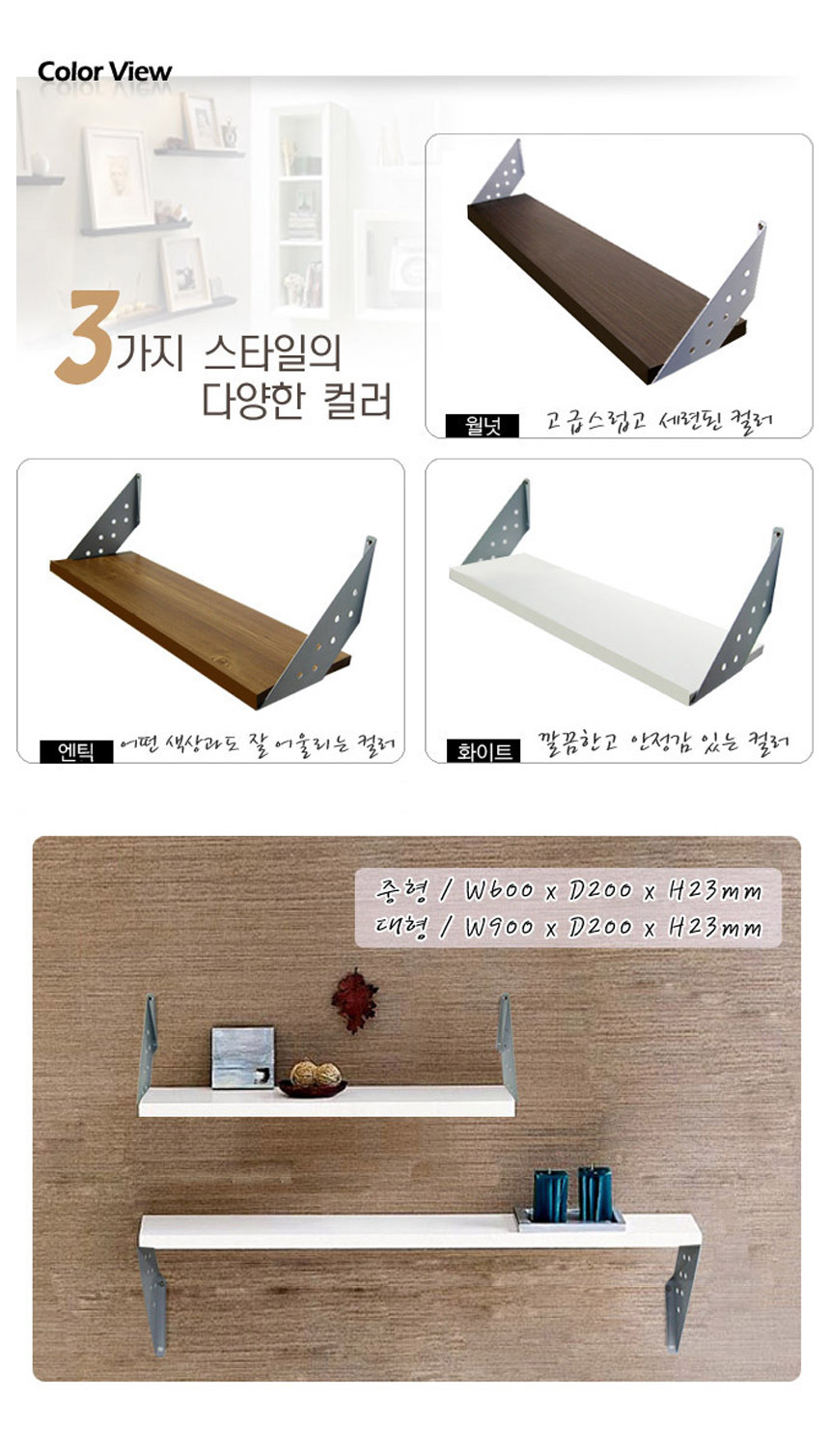 Color View

3가지 스타일의
다양한 컬러

월넛 고급스럽고 세련된 컬러

엔틱 어떤 색상과도 잘 어울리는 컬러

화이트 깔끔하고 안정감 있는 컬러

중형 / W600 x D200 x H23mm
대형 / W900 x D200 x H23mm