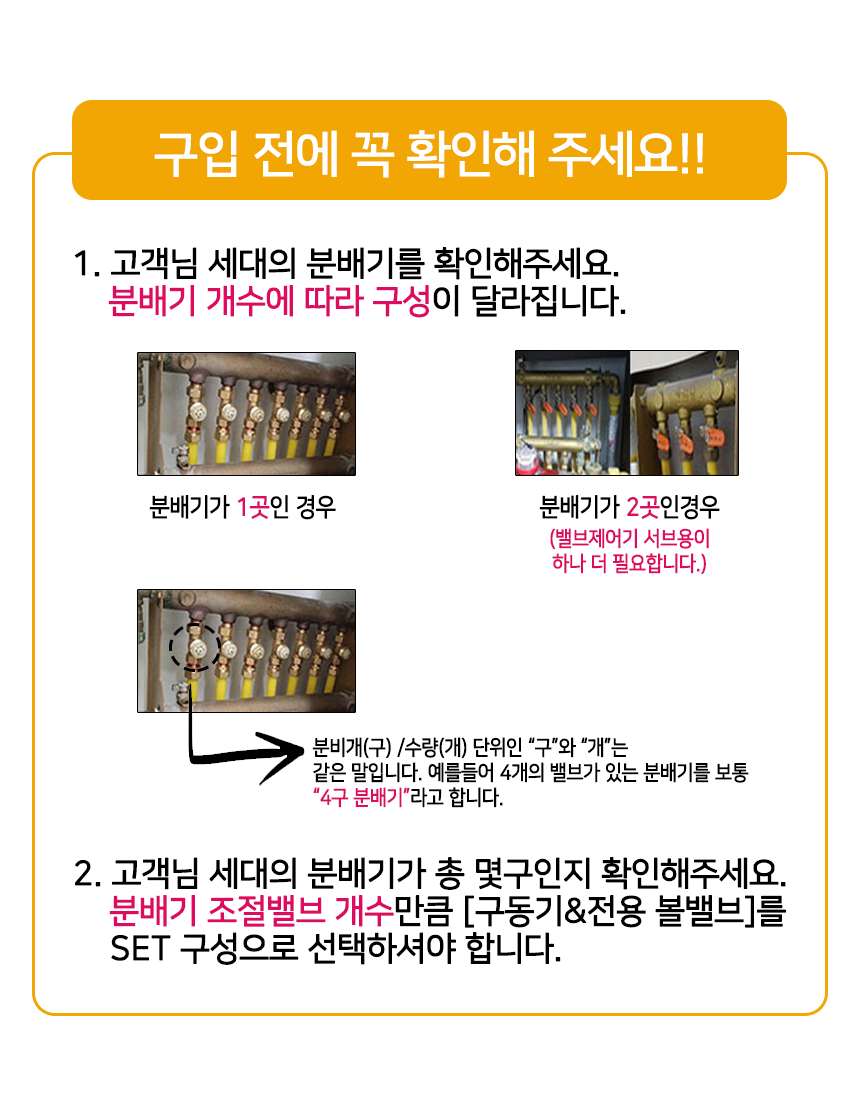 구입 전에 꼭 확인해 주세요!!

1. 고객님 세대의 분배기를 확인해주세요.
분배기 개수에 따라 구성이 달라집니다.

분배기가 1곳인 경우

분배기가 2곳인경우
(밸브제어기 서브용이 하나 더 필요합니다.)

분비개(구) /수량(개) 단위인 "구"와 "개"는 같은 말입니다. 예를들어 4개의 밸브가 있는 분배기를 보통 "4구 분배기"라고 합니다.

2. 고객님 세대의 분배기가 총 몇구인지 확인해주세요.
분배기 조절밸브 개수만큼 [구동기&전용 볼밸브]를 SET 구성으로 선택하셔야 합니다.