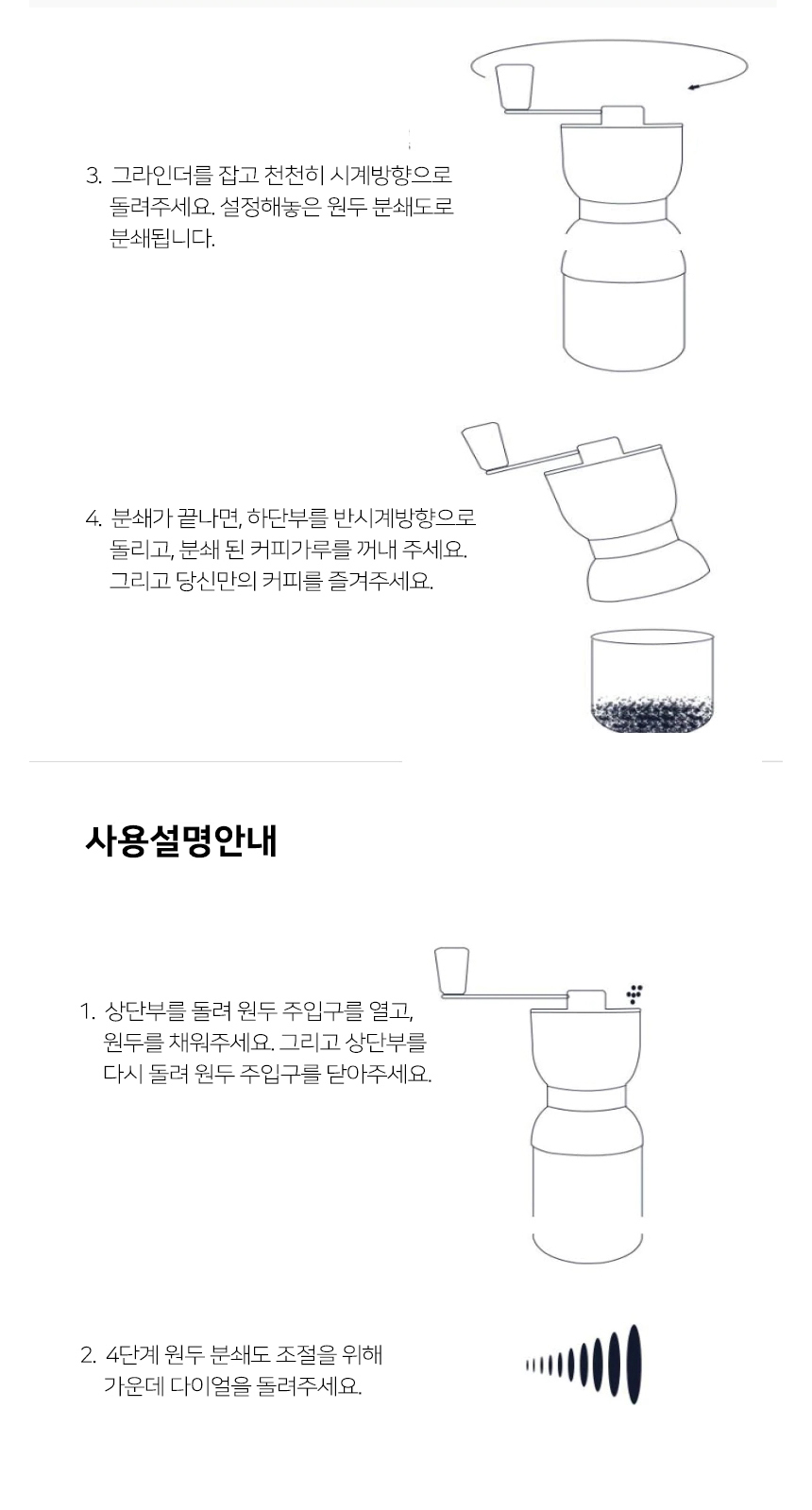 3. 그라인더를 잡고 천천히 시계방향으로 돌려주세요. 설정해놓은 원두 분쇄도로 분쇄됩니다.

4. 분쇄가 끝나면, 하단부를 반시계방향으로 돌리고, 분쇄 된 커피가루를 꺼내 주세요. 그리고 당신만의 커피를 즐겨주세요.

사용설명안내

1. 상단부를 돌려 원두 주입구를 열고, 원두를 채워주세요. 그리고 상단부를 다시 돌려 원두 주입구를 닫아주세요.

2. 4단계 원두 분쇄도 조절을 위해 가운데 다이얼을 돌려주세요.