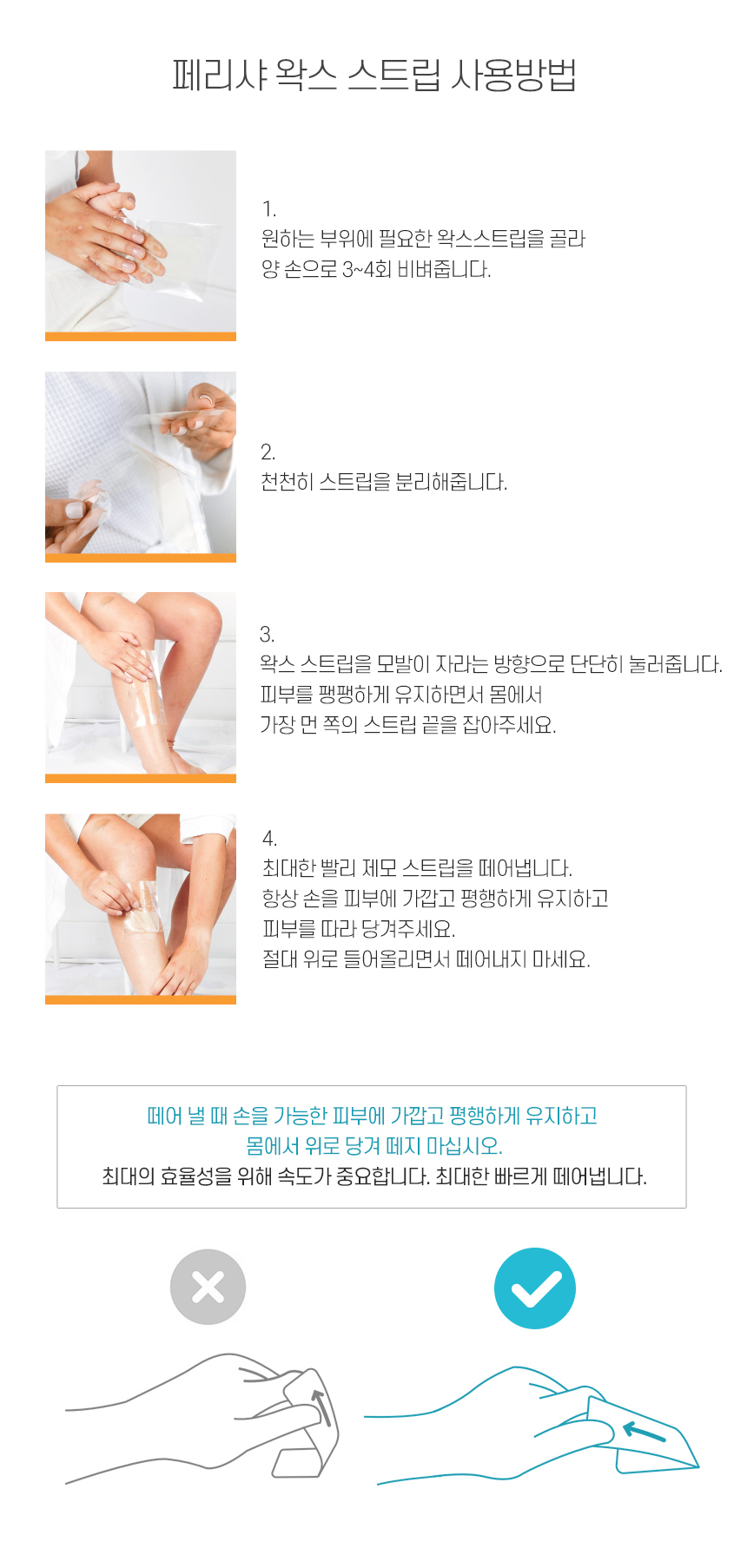 페리샤 왁스 스트립 사용방법

1.
원하는 부위에 필요한 왁스스트립을 골라
양 손으로 3~4회 비벼줍니다.

2.
천천히 스트립을 분리해줍니다.

3.
왁스 스트립을 모발이 자라는 방향으로 단단히 눌러줍니다.
피부를 팽팽하게 유지하면서 몸에서
가장 먼 쪽의 스트립 끝을 잡아주세요.

4.
최대한 빨리 제모 스트립을 떼어냅니다.
항상 손을 피부에 가깝고 평행하게 유지하고
피부를 따라 당겨주세요.
절대 위로 들어올리면서 떼어내지 마세요.

떼어 낼 때 손을 가능한 피부에 가깝고 평행하게 유지하고
몸에서 위로 당겨 떼지 마십시오.
최대의 효율성을 위해 속도가 중요합니다. 최대한 빠르게 떼어냅니다.