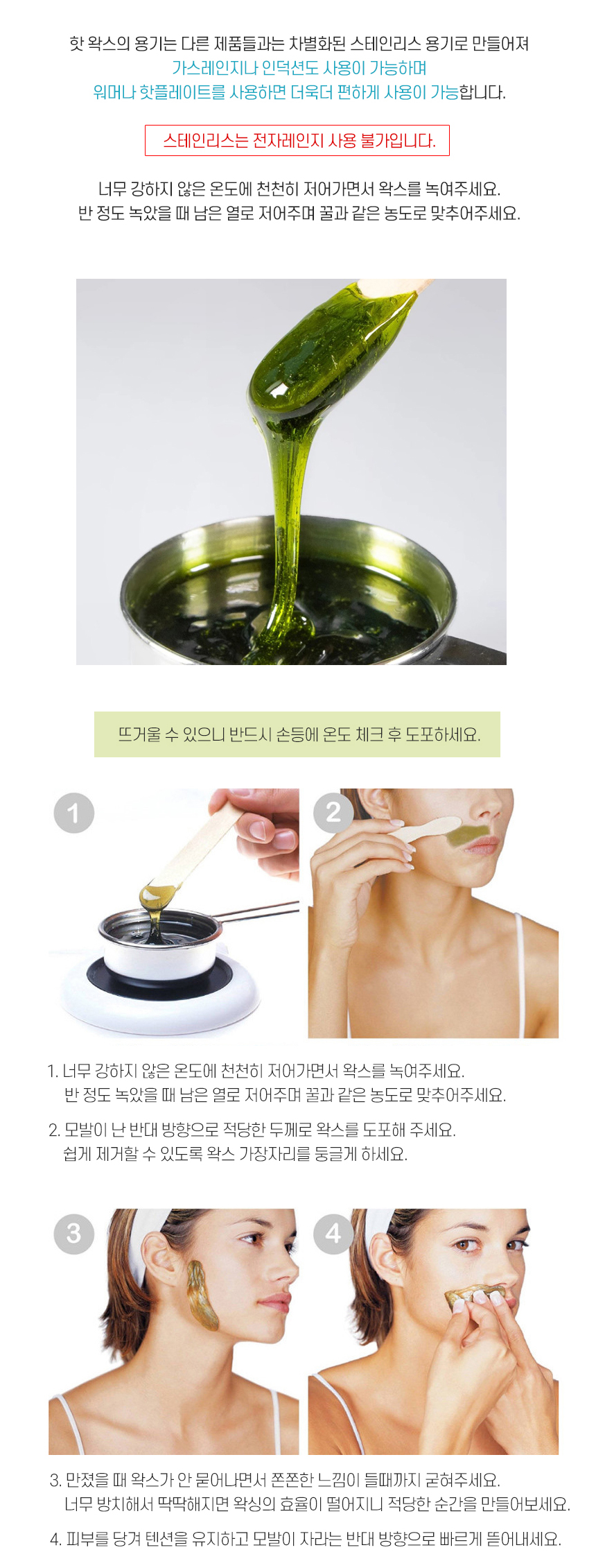 핫 왁스의 용기는 다른 제품들과는 차별화된 스테인리스 용기로 만들어져
가스레인지나 인덕션도 사용이 가능하며
워머나 핫플레이트를 사용하면 더욱더 편하게 사용이 가능합니다.

스테인리스는 전자레인지 사용 불가입니다.

너무 강하지 않은 온도에 천천히 저어가면서 왁스를 녹여주세요.
반 정도 녹았을 때 남은 열로 저어주며 꿀과 같은 농도로 맞추어주세요.

뜨거울 수 있으니 반드시 손등에 온도 체크 후 도포하세요.

1

2

1. 너무 강하지 않은 온도에 천천히 저어가면서 왁스를 녹여주세요.
반 정도 녹았을 때 남은 열로 저어주며 꿀과 같은 농도로 맞추어주세요.

2. 모발이 난 반대 방향으로 적당한 두께로 왁스를 도포해 주세요.
쉽게 제거할 수 있도록 왁스 가장자리를 둥글게 하세요.

3

4

3. 만졌을 때 왁스가 안 묻어나면서 쫀쫀한 느낌이 들때까지 굳혀주세요.
너무 방치해서 딱딱해지면 왁싱의 효율이 떨어지니 적당한 순간을 만들어보세요.

4. 피부를 당겨 텐션을 유지하고 모발이 자라는 반대 방향으로 빠르게 뜯어내세요.