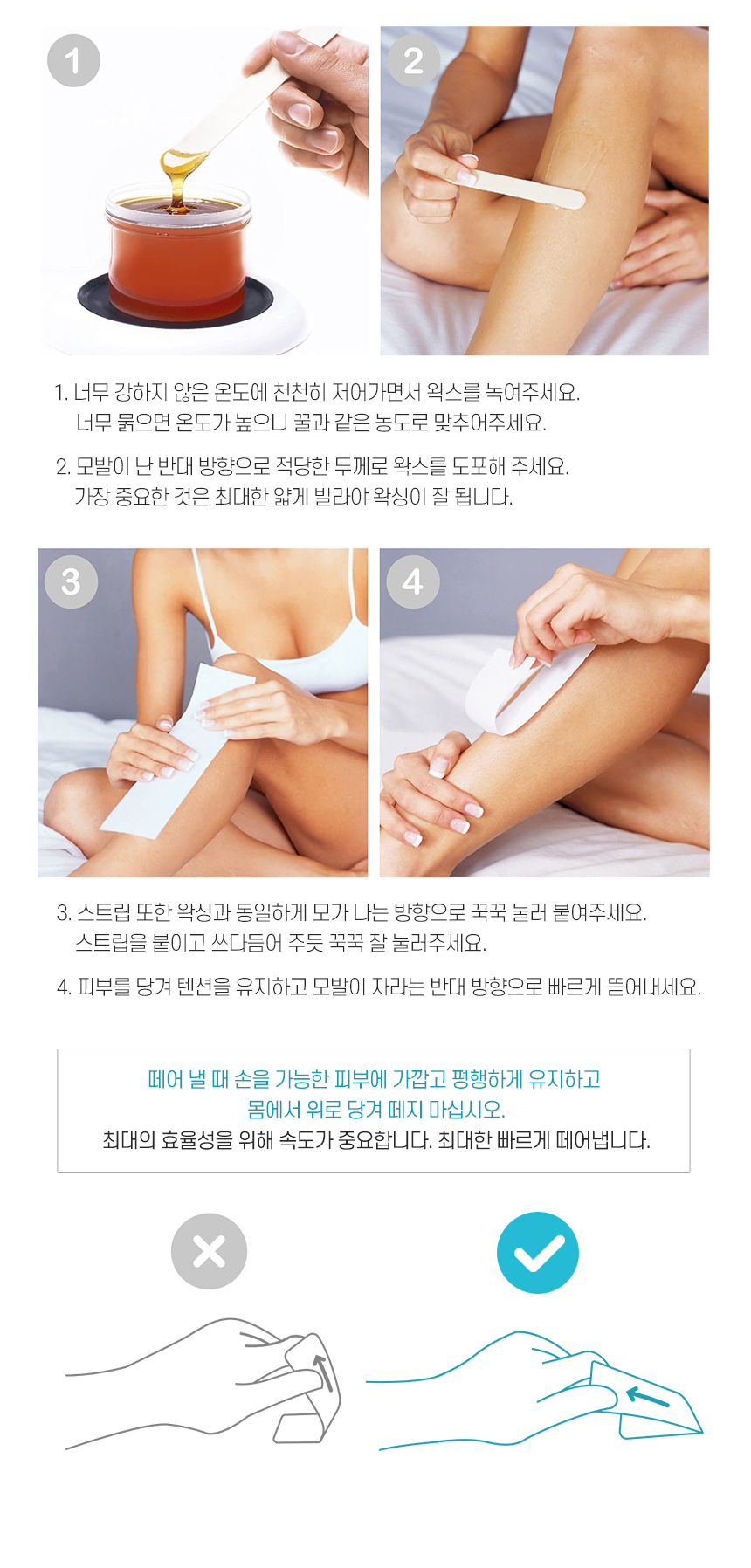 1

2

1. 너무 강하지 않은 온도에 천천히 저어가면서 왁스를 녹여주세요.
너무 묽으면 온도가 높으니 꿀과 같은 농도로 맞추어주세요.

2. 모발이 난 반대 방향으로 적당한 두께로 왁스를 도포해 주세요.
가장 중요한 것은 최대한 얇게 발라야 왁싱이 잘 됩니다.

3

4

3. 스트립 또한 왁싱과 동일하게 모가 나는 방향으로 꾹꾹 눌러 붙여주세요.
스트립을 붙이고 쓰다듬어 주듯 꾹꾹 잘 눌러주세요.

4. 피부를 당겨 텐션을 유지하고 모발이 자라는 반대 방향으로 빠르게 뜯어내세요.

떼어 낼 때 손을 가능한 피부에 가깝고 평행하게 유지하고
몸에서 위로 당겨 떼지 마십시오.
최대의 효율성을 위해 속도가 중요합니다. 최대한 빠르게 떼어냅니다.