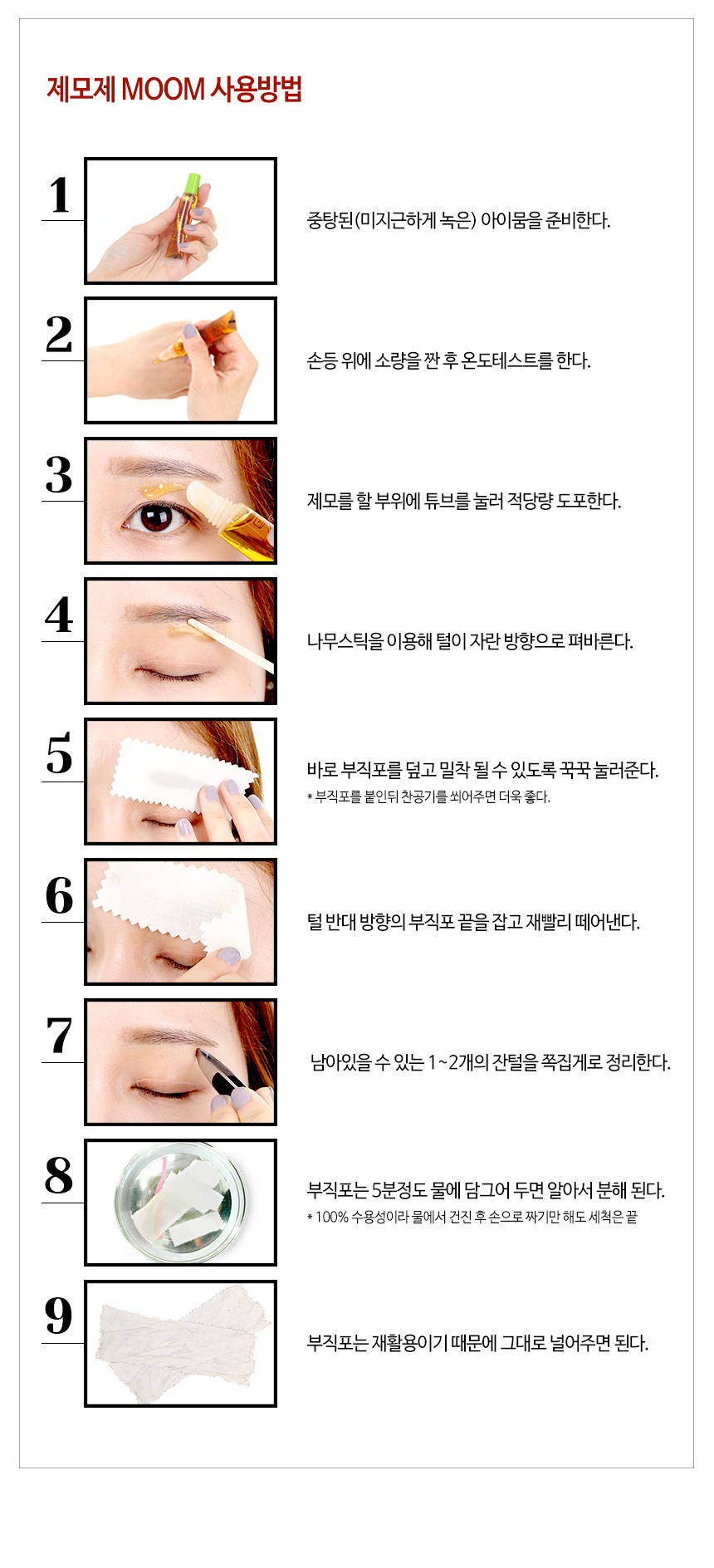 제모제 MOOM 사용방법

1

중탕된(미지근하게 녹은) 아이뭄을 준비한다.

2

손등 위에 소량을 짠 후 온도테스트를 한다.

3

제모를 할 부위에 튜브를 눌러 적당량 도포한다.

4

나무스틱을 이용해 털이 자란 방향으로 펴바른다.

5

바로 부직포를 덮고 밀착 될 수 있도록 꾹꾹 눌러준다.
* 부직포를 붙인뒤 찬공기를 쐬어주면 더욱 좋다.

6

털 반대 방향의 부직포 끝을 잡고 재빨리 떼어낸다.

7

남아있을 수 있는 1~2개의 잔털을 쪽집게로 정리한다.

8

부직포는 5분정도 물에 담그어 두면 알아서 분해 된다.
* 100% 수용성이라 물에서 건진 후 손으로 짜기만 해도 세척은 끝

9

부직포는 재활용이기 때문에 그대로 널어주면 된다.