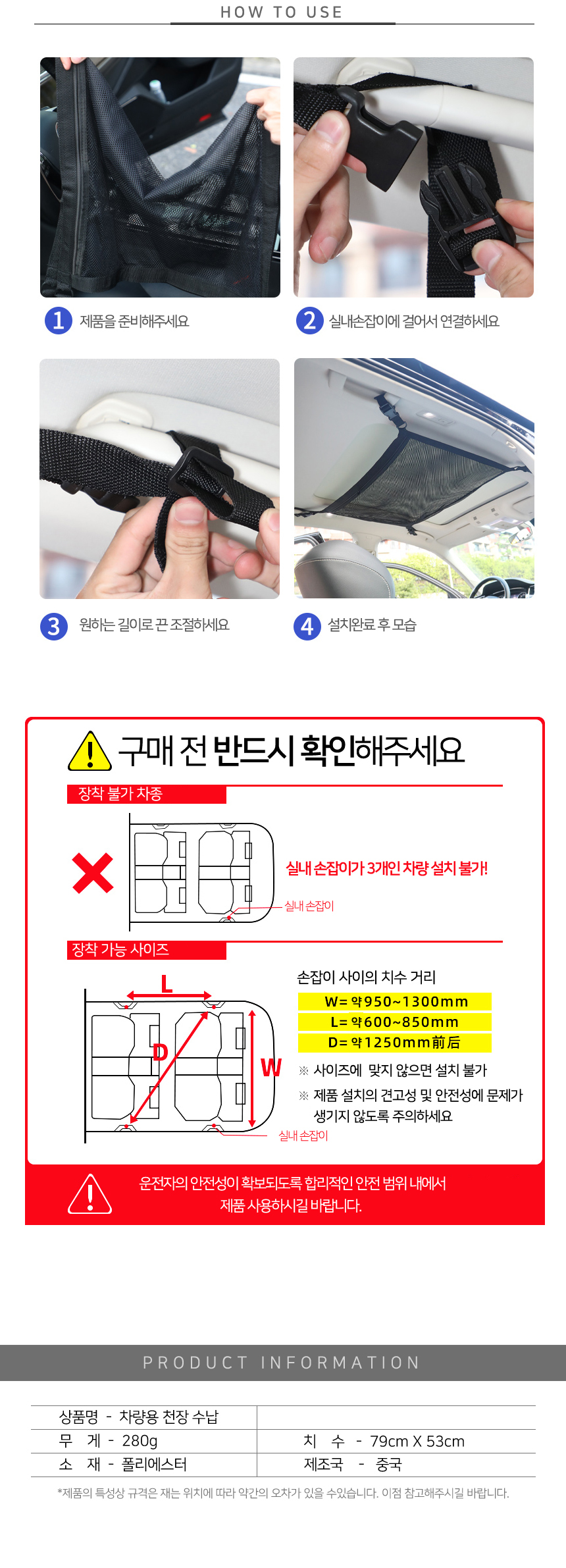 HOW TO USE

1 제품을 준비해주세요

2 실내손잡이에 걸어서 연결하세요

3 원하는 길이로 끈 조절하세요

4 설치완료 후 모습

구매 전 반드시 확인해주세요

장착 불가 차종

실내 손잡이가 3개인 차량 설치 불가!

실내 손잡이

장착 가능 사이즈

L

D

W

실내 손잡이

손잡이 사이의 치수 거리

W= 약950~1300mm

L= 약600~850mm

D= 약1250mm前后

※ 사이즈에 맞지 않으면 설치 불가

※ 제품 설치의 견고성 및 안전성에 문제가 생기지 않도록 주의하세요

운전자의 안전성이 확보되도록 합리적인 안전 범위 내에서 제품 사용하시길 바랍니다.

PRODUCT INFORMATION

| 상품명 - 차량용 천장 수납 | |
|---|---|
| 무 게 - 280g | 치 수 - 79cm X 53cm |
| 소 재 - 폴리에스터 | 제조국 - 중국 |

*제품의 특성상 규격은 재는 위치에 따라 약간의 오차가 있을 수있습니다. 이점 참고해주시길 바랍니다.