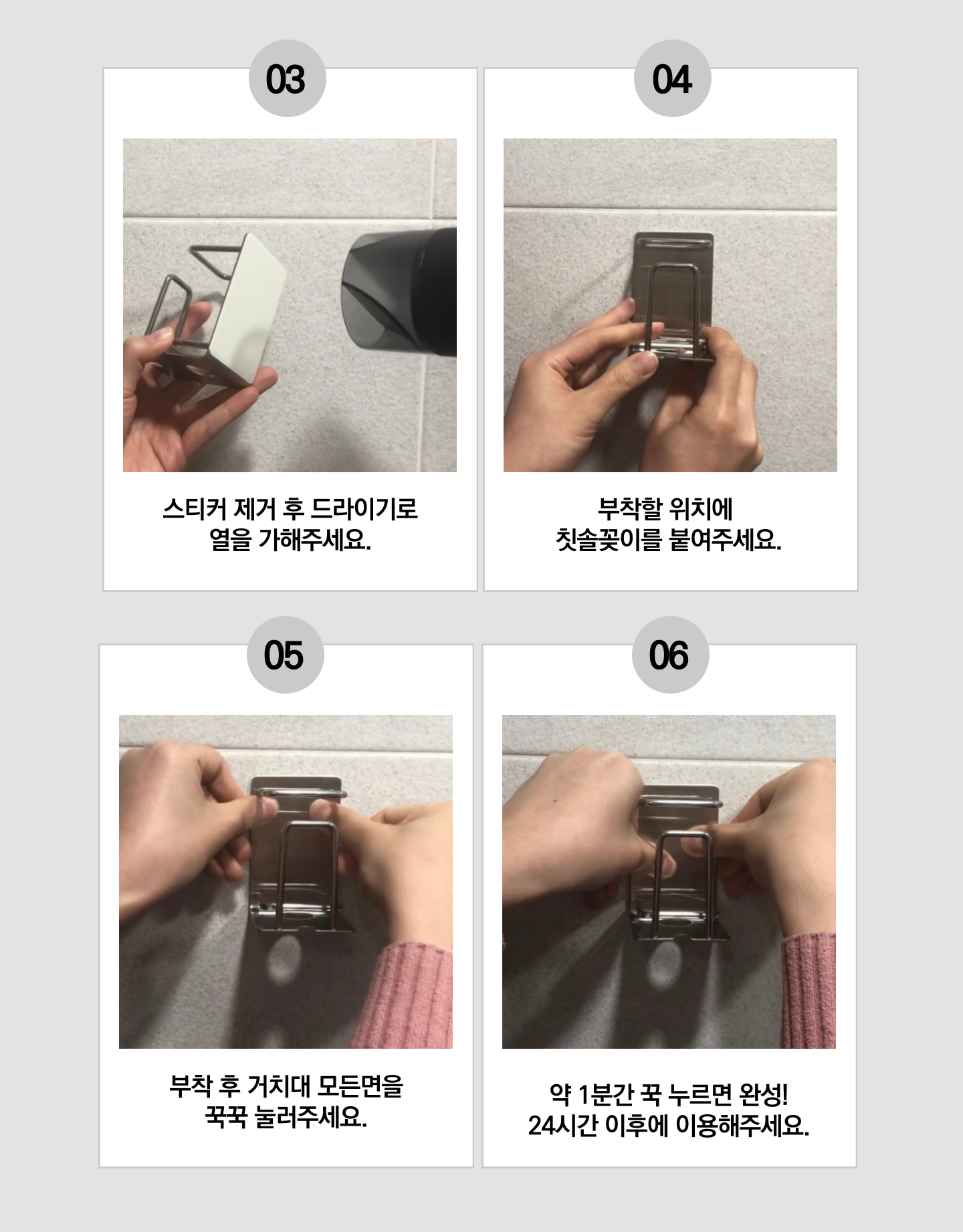 03

스티커 제거 후 드라이기로
열을 가해주세요.

04

부착할 위치에
칫솔꽂이를 붙여주세요.

05

부착 후 거치대 모든면을
꾹꾹 눌러주세요.

06

약 1분간 꾹 누르면 완성!
24시간 이후에 이용해주세요.