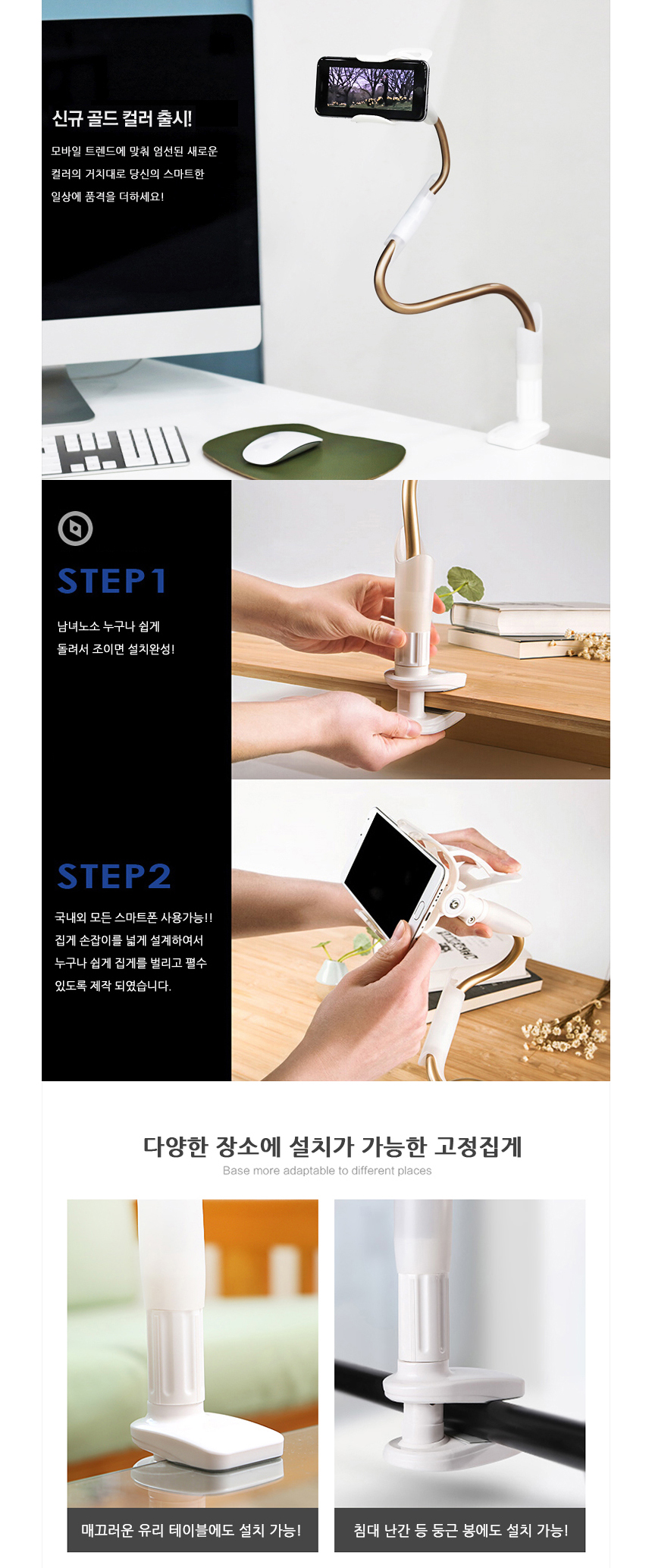 신규 골드 컬러 출시!

모바일 트렌드에 맞춰 엄선된 새로운 컬러의 거치대로 당신의 스마트한 일상에 품격을 더하세요!

STEP1

남녀노소 누구나 쉽게 돌려서 조이면 설치완성!

STEP2

국내외 모든 스마트폰 사용가능!! 집게 손잡이를 넓게 설계하여서 누구나 쉽게 집게를 벌리고 펼수 있도록 제작 되었습니다.

다양한 장소에 설치가 가능한 고정집게

Base more adaptable to different places

매끄러운 유리 테이블에도 설치 가능!

침대 난간 등 둥근 봉에도 설치 가능!