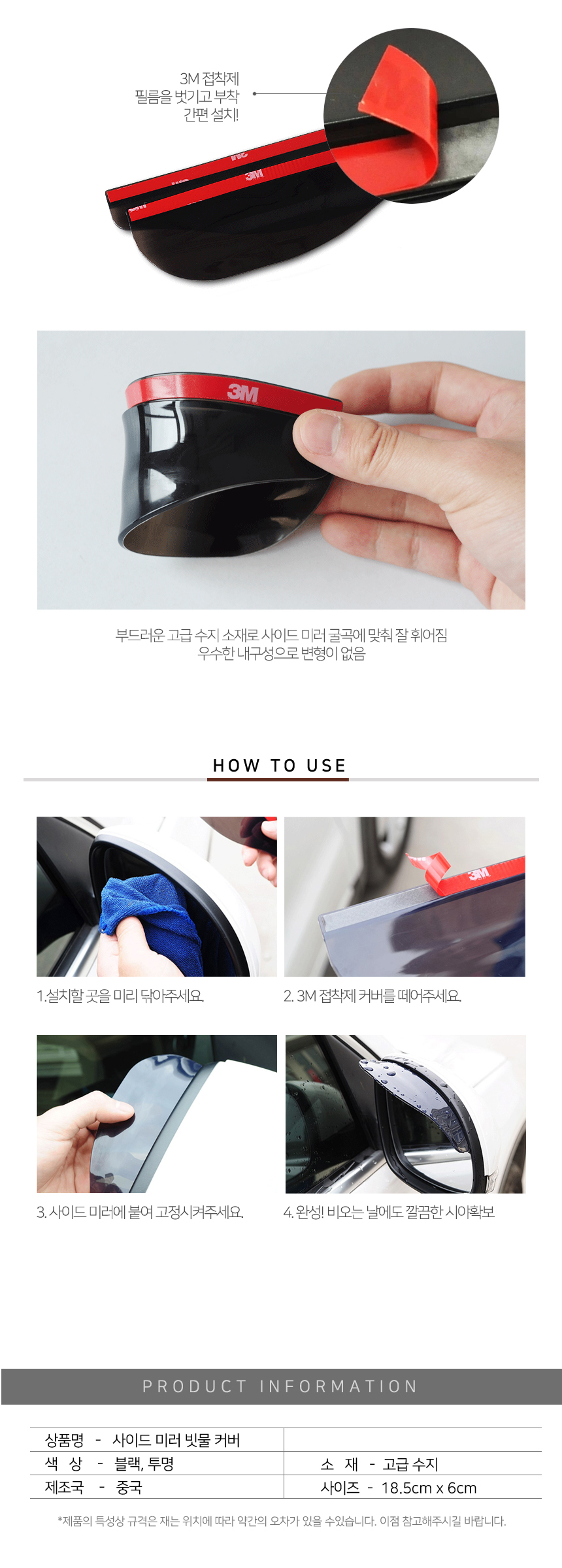 3M 접착제
필름을 벗기고 부착
간편 설치!

3M

3M

부드러운 고급 수지 소재로 사이드 미러 굴곡에 맞춰 잘 휘어짐
우수한 내구성으로 변형이 없음

HOW TO USE

3M

1.설치할 곳을 미리 닦아주세요.

2. 3M 접착제 커버를 떼어주세요.

3. 사이드 미러에 붙여 고정시켜주세요.

4. 완성! 비오는 날에도 깔끔한 시야확보

PRODUCT INFORMATION

| 상품명 - 사이드 미러 빗물 커버 | |
|---|---|
| 색 상 - 블랙, 투명 | 소 재 - 고급 수지 |
| 제조국 - 중국 | 사이즈 - 18.5cm x 6cm |

*제품의 특성상 규격은 재는 위치에 따라 약간의 오차가 있을 수있습니다. 이점 참고해주시길 바랍니다.