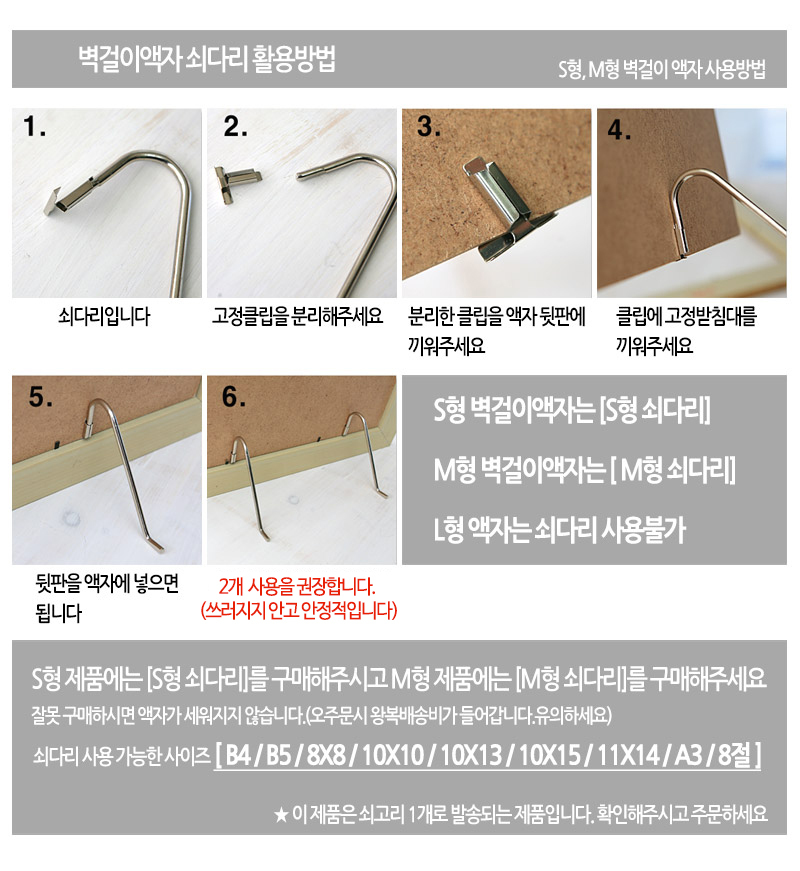 벽걸이액자 쇠다리 활용방법

S형, M형 벽걸이 액자 사용방법

1.

쇠다리입니다

2.

고정클립을 분리해주세요

3.

분리한 클립을 액자 뒷판에 끼워주세요

4.

클립에 고정받침대를 끼워주세요

5.

뒷판을 액자에 넣으면 됩니다

6.

2개 사용을 권장합니다. (쓰러지지 안고 안정적입니다)

S형 벽걸이액자는 [S형 쇠다리]

M형 벽걸이액자는 [ M형 쇠다리]

L형 액자는 쇠다리 사용불가

S형 제품에는 [S형 쇠다리]를 구매해주시고 M형 제품에는 [M형 쇠다리]를 구매해주세요

잘못 구매하시면 액자가 세워지지 않습니다.(오주문시 왕복배송비가 들어갑니다.유의하세요)

쇠다리 사용 가능한 사이즈 [ B4 / B5 / 8X8 / 10X10 / 10X13 / 10X15 / 11X14 / A3 / 8절 ]

★ 이 제품은 쇠고리 1개로 발송되는 제품입니다. 확인해주시고 주문하세요