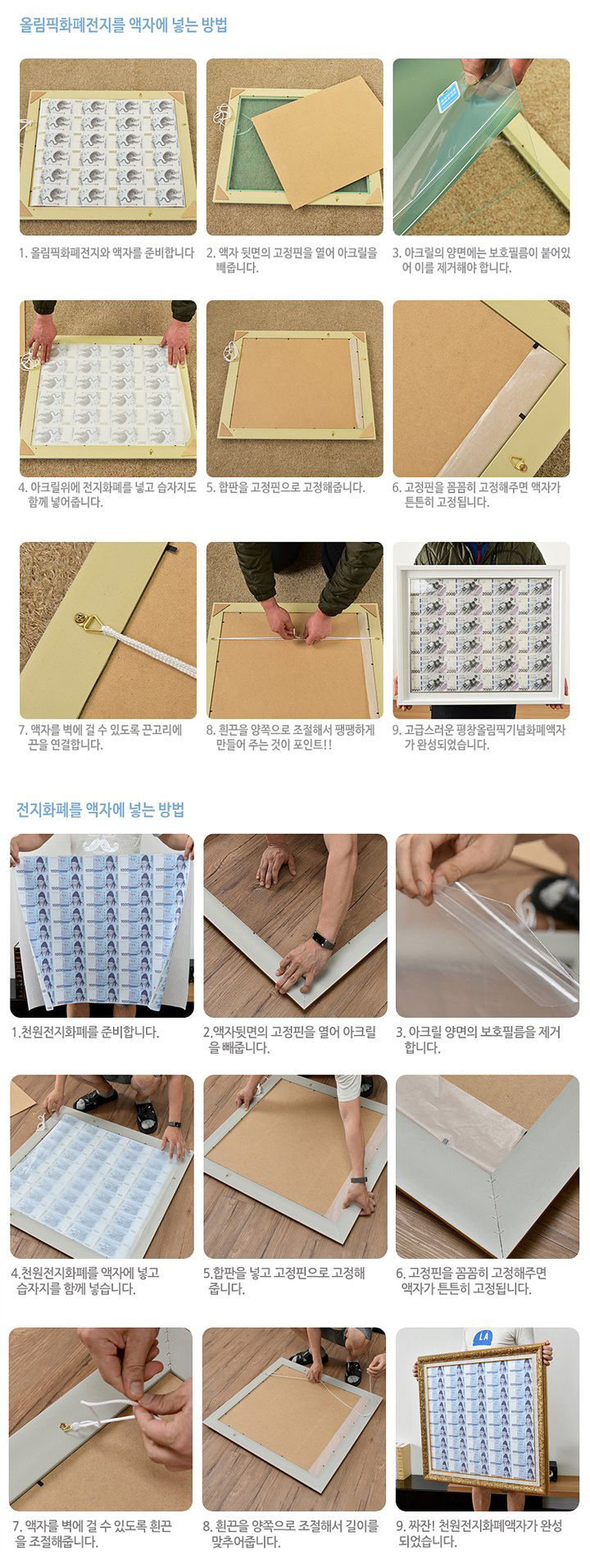 올림픽화폐전지를 액자에 넣는 방법

1. 올림픽화폐전지와 액자를 준비합니다

2. 액자 뒷면의 고정핀을 열어 아크릴을 빼줍니다.

3. 아크릴의 양면에는 보호필름이 붙어있어 이를 제거해야 합니다.

4. 아크릴위에 전지화폐를 넣고 습자지도 함께 넣어줍니다.

5. 합판을 고정핀으로 고정해줍니다.

6. 고정핀을 꼼꼼히 고정해주면 액자가 튼튼히 고정됩니다.

7. 액자를 벽에 걸 수 있도록 끈고리에 끈을 연결합니다.

8. 흰끈을 양쪽으로 조절해서 팽팽하게 만들어 주는 것이 포인트!!

9. 고급스러운 평창올림픽기념화폐액자가 완성되었습니다.

전지화폐를 액자에 넣는 방법

1.천원전지화폐를 준비합니다.

2.액자뒷면의 고정핀을 열어 아크릴을 빼줍니다.

3. 아크릴 양면의 보호필름을 제거합니다.

4.천원전지화폐를 액자에 넣고 습자지를 함께 넣습니다.

5.합판을 넣고 고정핀으로 고정해줍니다.

6. 고정핀을 꼼꼼히 고정해주면 액자가 튼튼히 고정됩니다.

7. 액자를 벽에 걸 수 있도록 흰끈을 조절해줍니다.

8. 흰끈을 양쪽으로 조절해서 길이를 맞추어줍니다.

9. 짜잔! 천원전지화폐액자가 완성되었습니다.